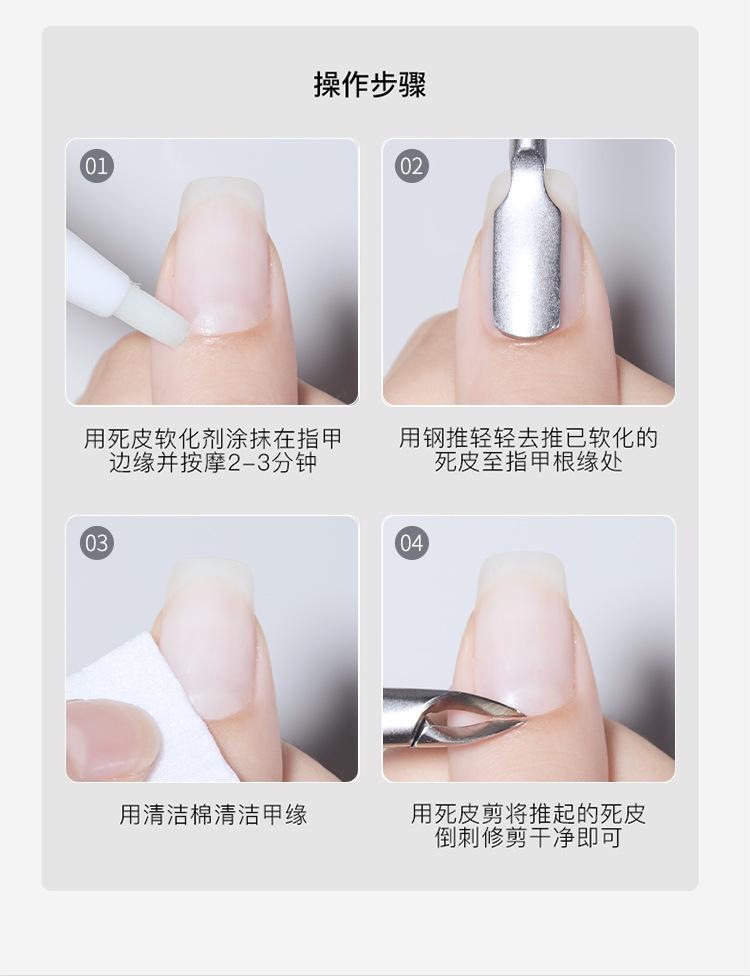 操作步骤

01

用死皮软化剂涂抹在指甲边缘并按摩2-3分钟

02

用钢推轻轻去推已软化的死皮至指甲根缘处

03

用清洁棉清洁甲缘

04

用死皮剪将推起的死皮倒刺修剪干净即可