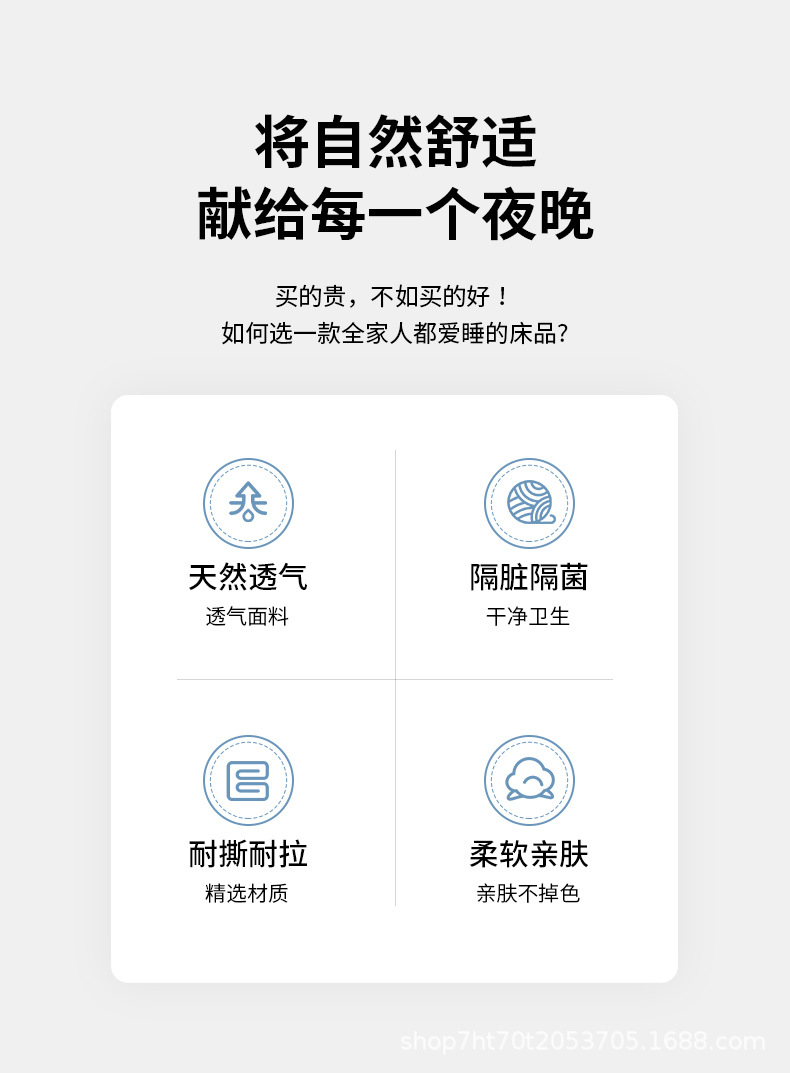 将自然舒适
献给每一个夜晚

买的贵，不如买的好！
如何选一款全家人都爱睡的床品?

天然透气
透气面料

隔脏隔菌
干净卫生

耐撕耐拉
精选材质

柔软亲肤
亲肤不掉色

shop7ht70t2053705.1688.com