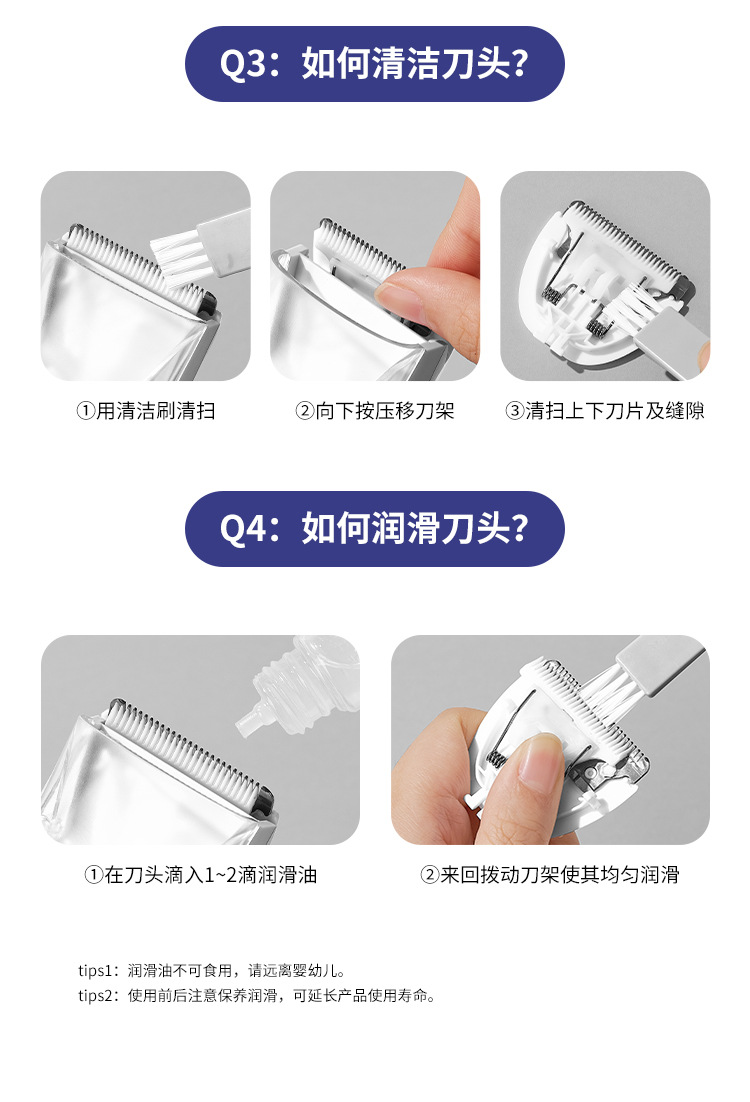 Q3：如何清洁刀头？

①用清洁刷清扫

②向下按压移刀架

③清扫上下刀片及缝隙

Q4：如何润滑刀头？

①在刀头滴入1~2滴润滑油

②来回拨动刀架使其均匀润滑

tips1：润滑油不可食用，请远离婴幼儿。
tips2：使用前后注意保养润滑，可延长产品使用寿命。