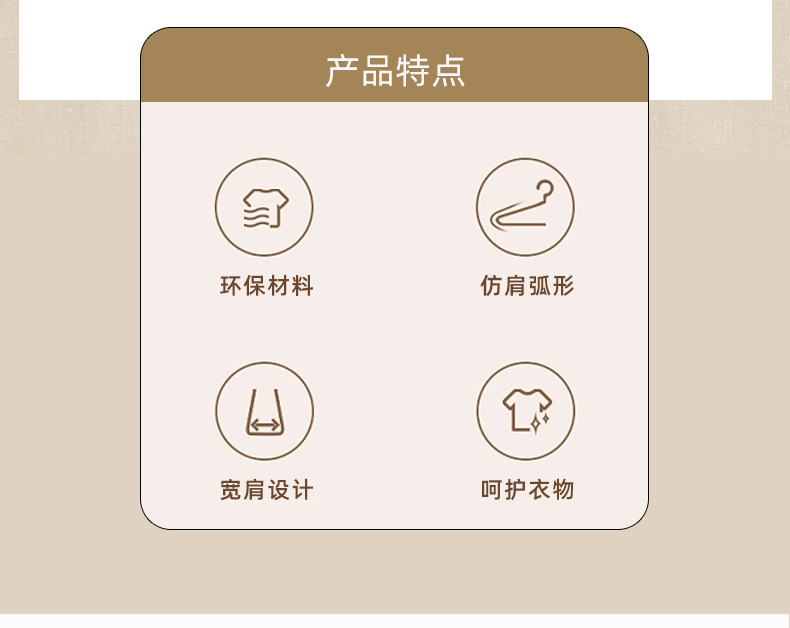 产品特点

环保材料

仿肩弧形

宽肩设计

呵护衣物