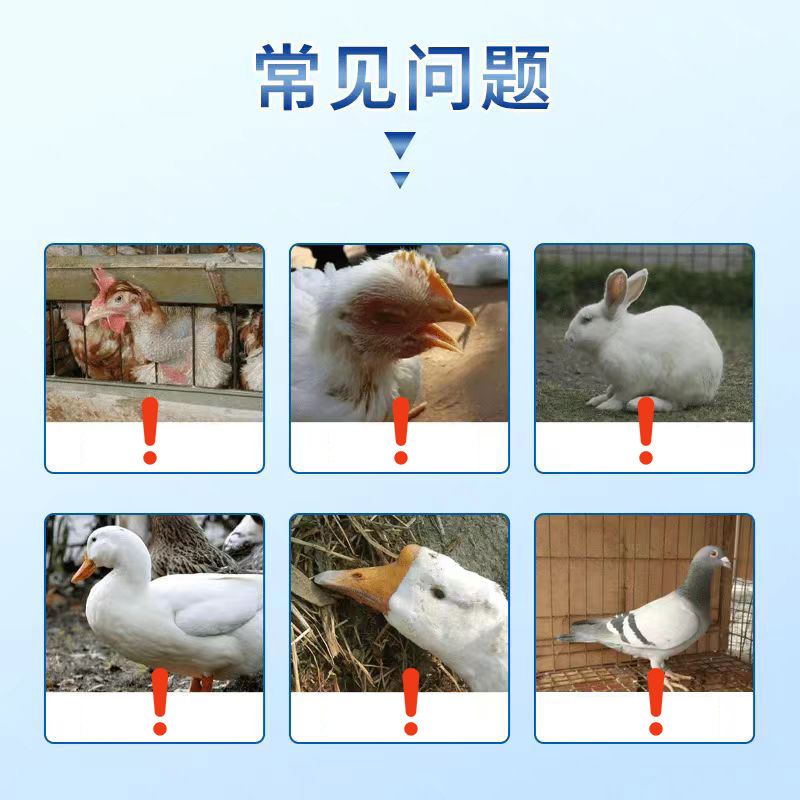 常见问题

!

!

!

!

!

!