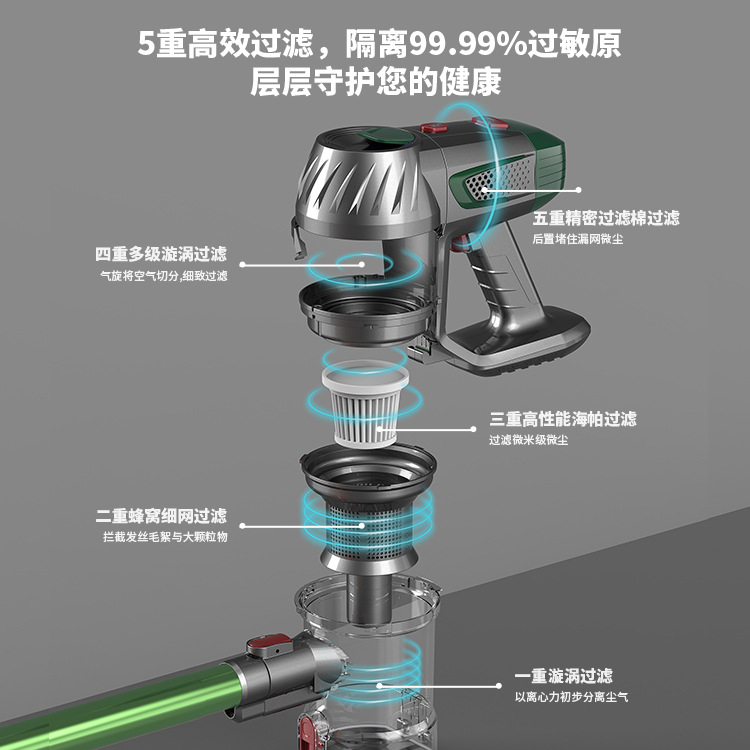 5重高效过滤，隔离99.99%过敏原
层层守护您的健康

五重精密过滤棉过滤
后置堵住漏网微尘

四重多级漩涡过滤
气旋将空气切分,细致过滤

三重高性能海帕过滤
过滤微米级微尘

二重蜂窝细网过滤
拦截发丝毛絮与大颗粒物

一重漩涡过滤
以离心力初步分离尘气