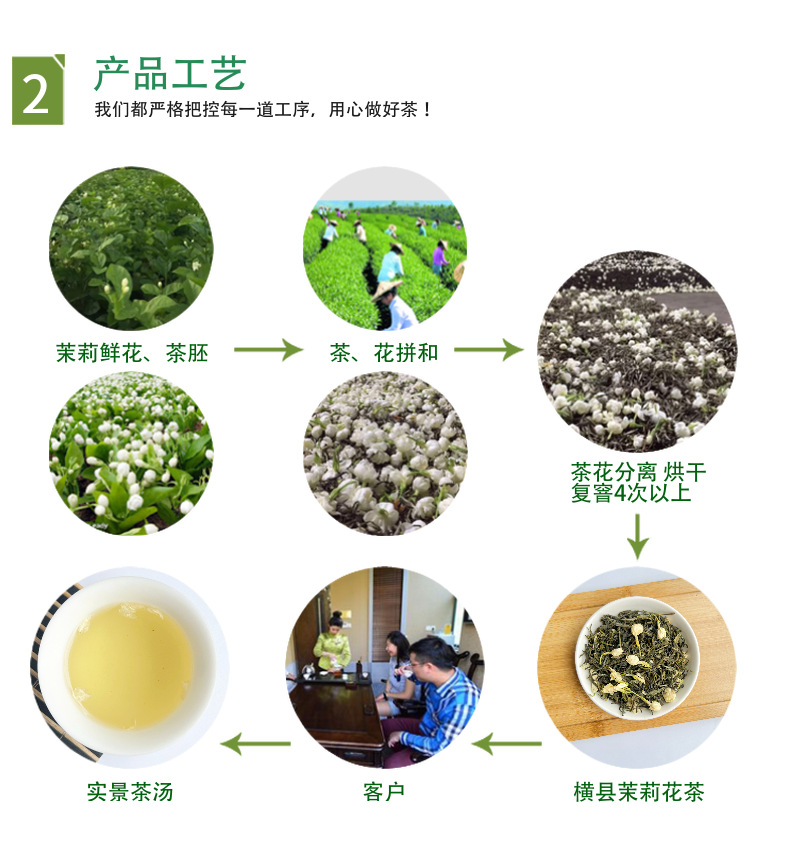 2

产品工艺

我们都严格把控每一道工序，用心做好茶！

茉莉鲜花、茶胚

茶、花拼和

茶花分离 烘干
复窨4次以上

横县茉莉花茶

客户

实景茶汤