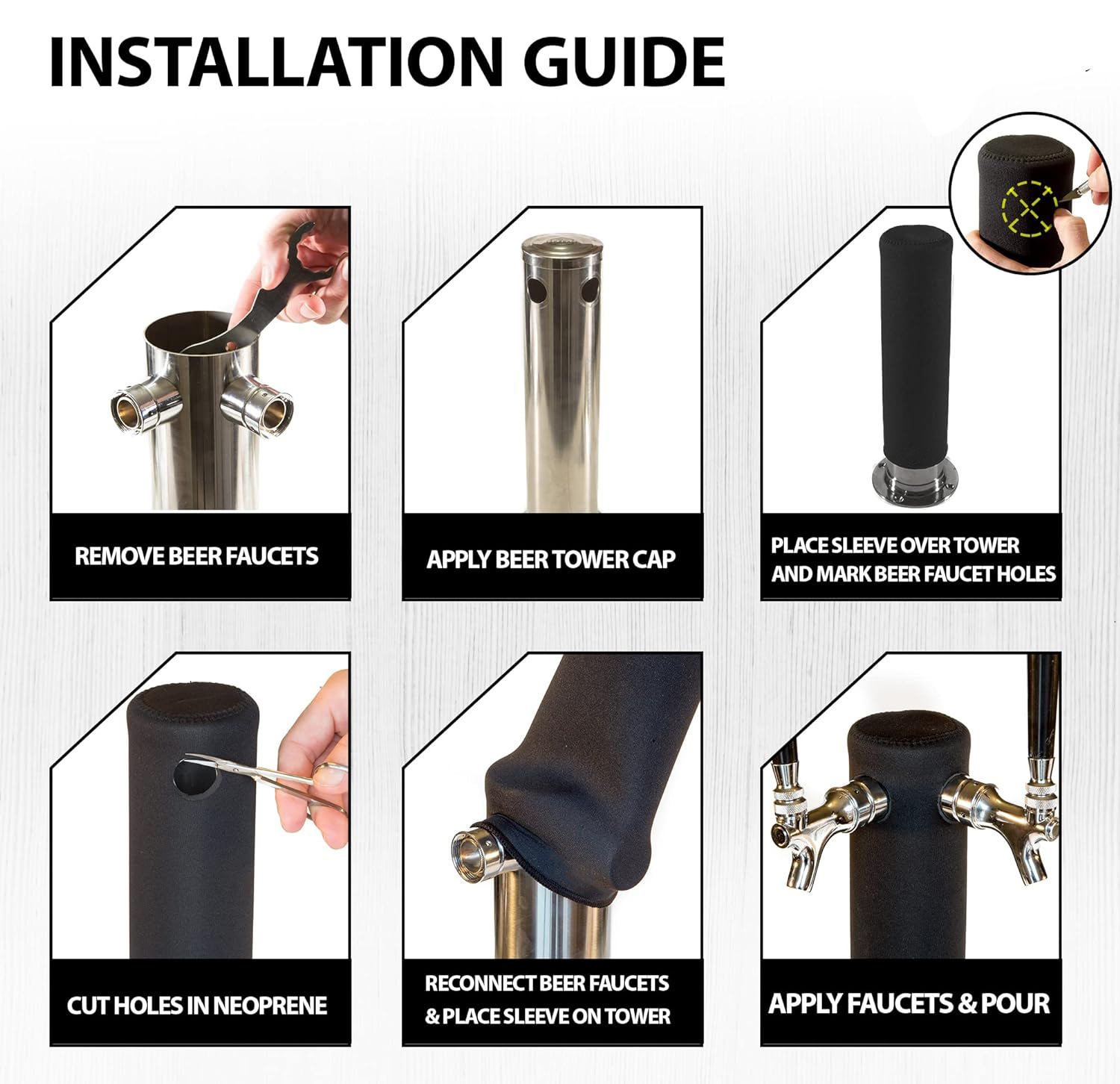 INSTALLATION GUIDE

REMOVE BEER FAUCETS

APPLY BEER TOWER CAP

PLACE SLEEVE OVER TOWER AND MARK BEER FAUCET HOLES

CUT HOLES IN NEOPRENE

RECONNECT BEER FAUCETS & PLACE SLEEVE ON TOWER

APPLY FAUCETS & POUR