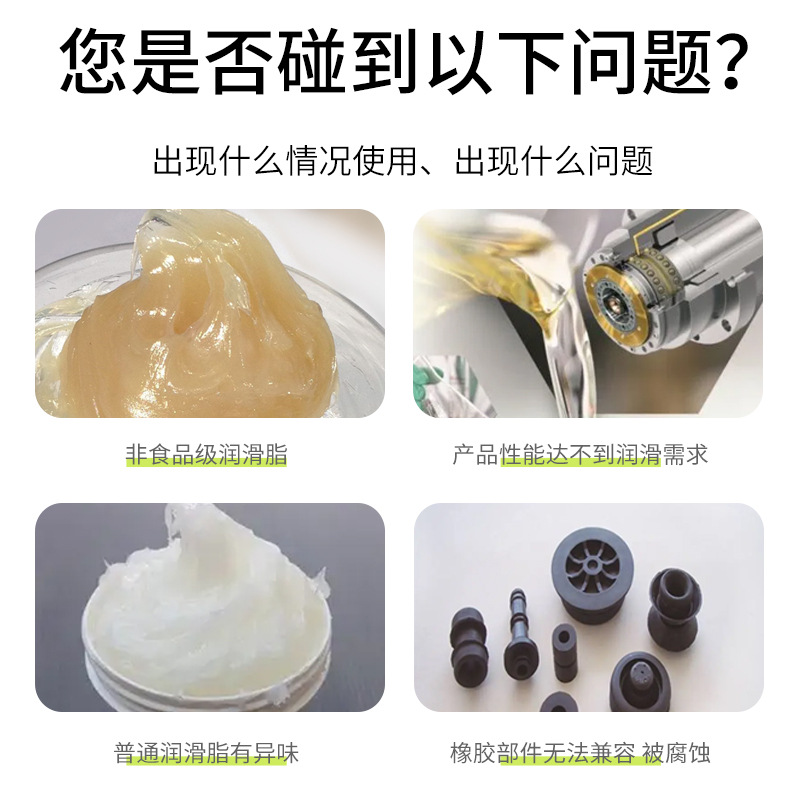 您是否碰到以下问题?

出现什么情况使用、出现什么问题

非食品级润滑脂

产品性能达不到润滑需求

普通润滑脂有异味

橡胶部件无法兼容 被腐蚀