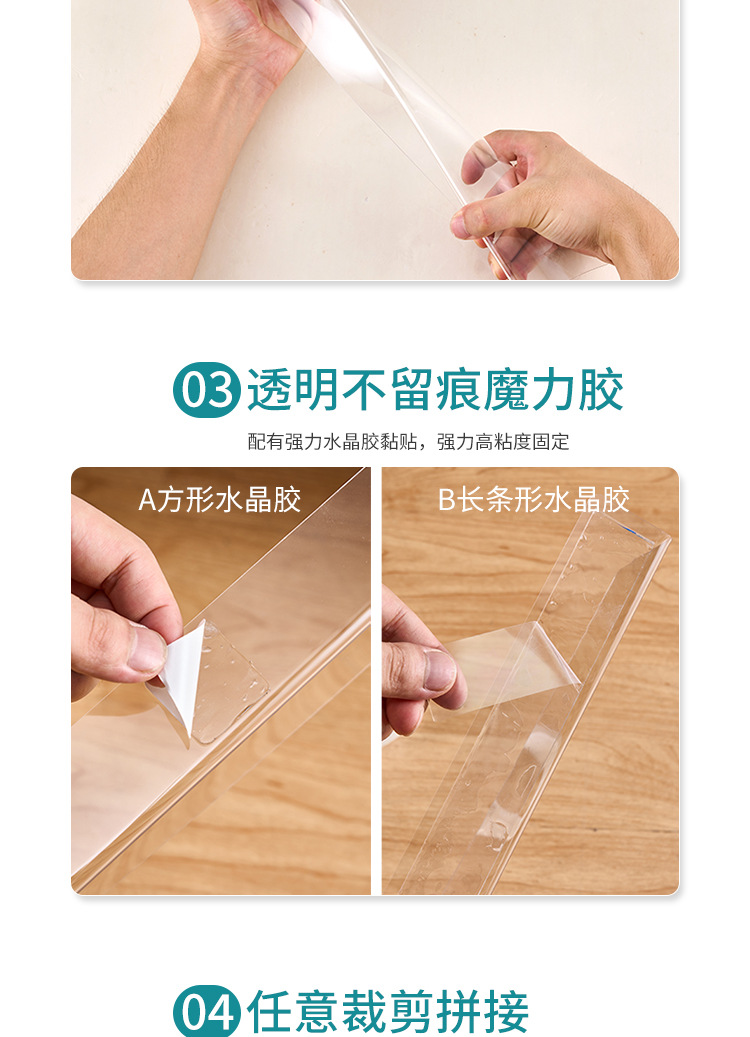 03 透明不留痕魔力胶

配有强力水晶胶黏贴，强力高粘度固定

A方形水晶胶

B长条形水晶胶

04 任意裁剪拼接