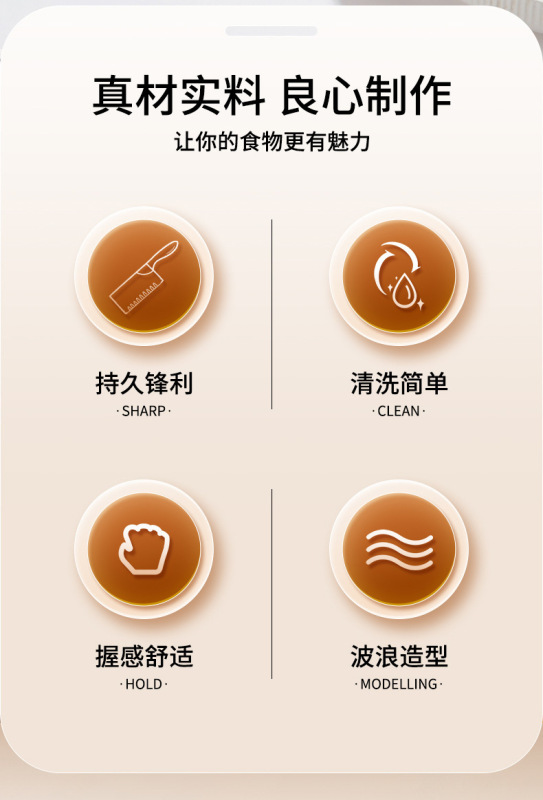 真材实料 良心制作

让你的食物更有魅力

持久锋利
·SHARP·

清洗简单
·CLEAN·

握感舒适
·HOLD·

波浪造型
·MODELLING·