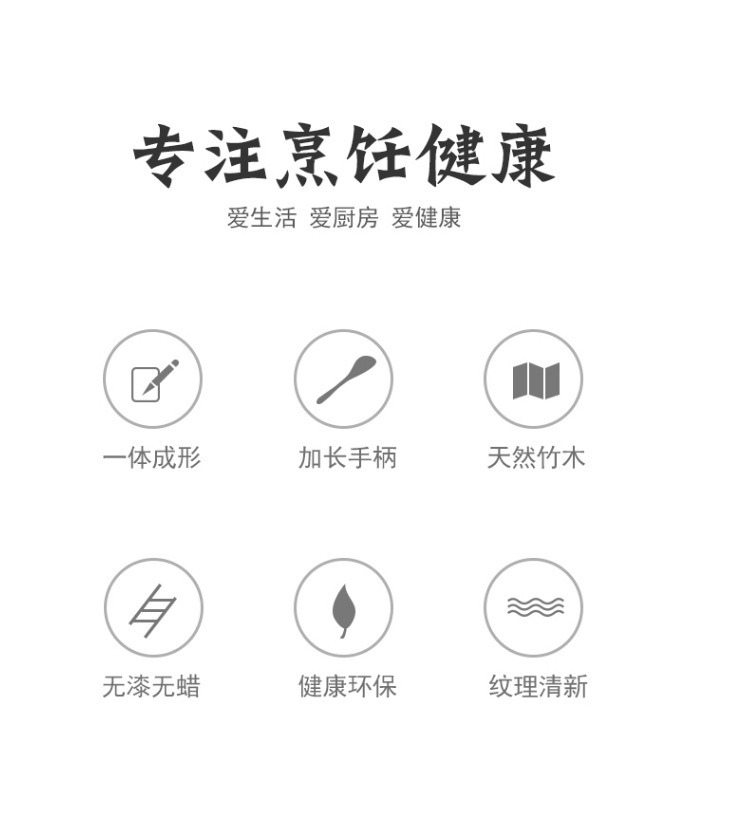 专注烹饪健康

爱生活 爱厨房 爱健康

一体成形

加长手柄

天然竹木

无漆无蜡

健康环保

纹理清新