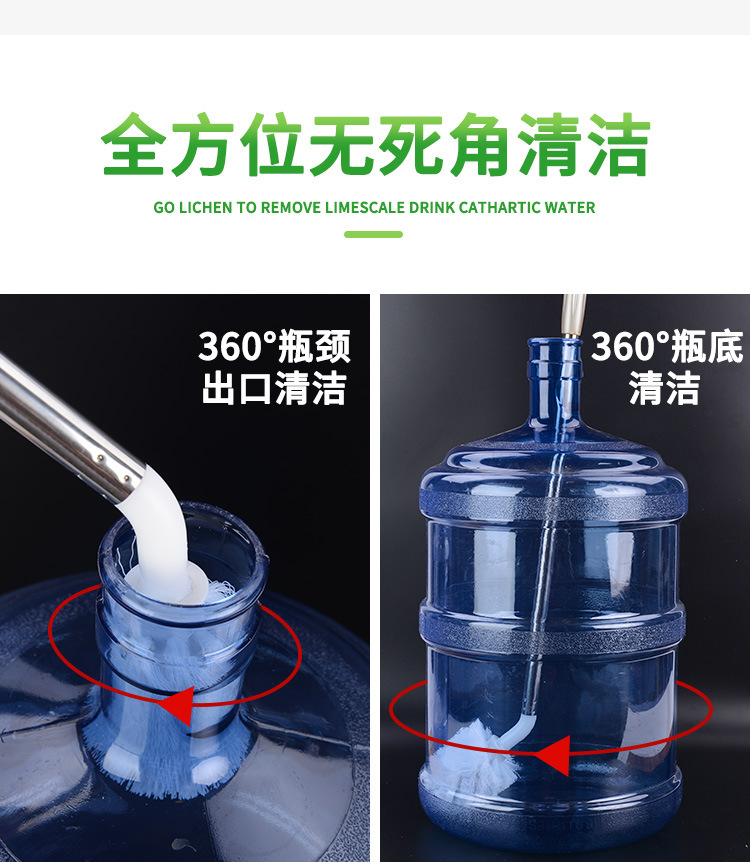 全方位无死角清洁

GO LICHEN TO REMOVE LIMESCALE DRINK CATHARTIC WATER

360°瓶颈出口清洁

360°瓶底清洁