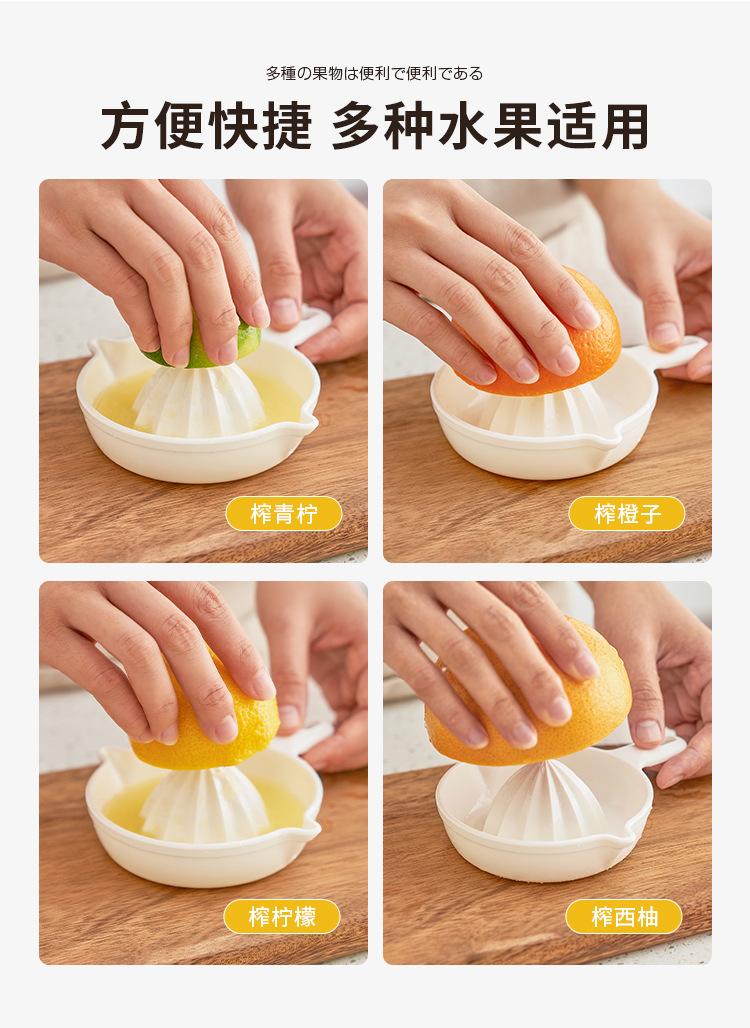 多種の果物は便利で便利である

方便快捷 多种水果适用

榨青柠

榨橙子

榨柠檬

榨西柚