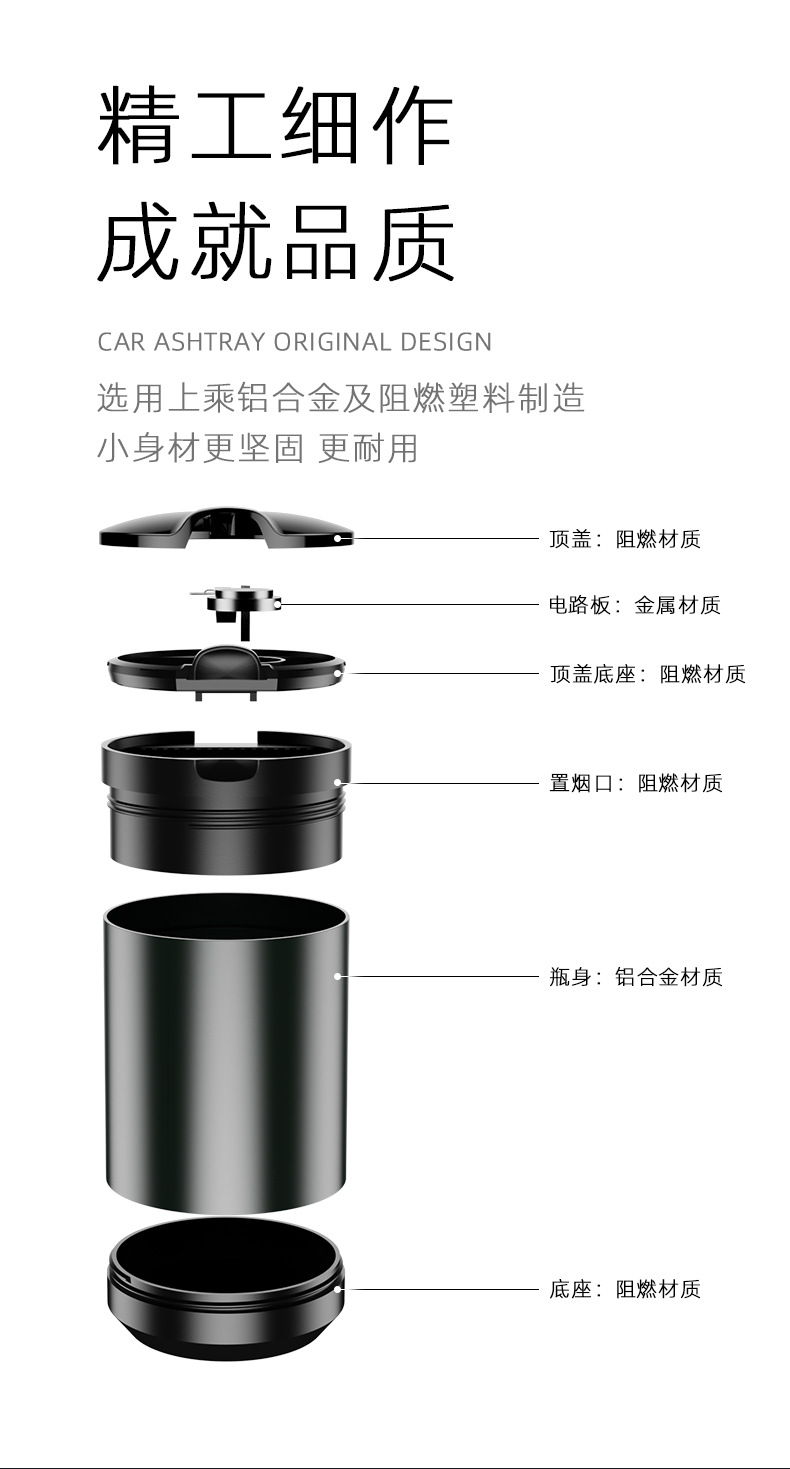 精工细作
成就品质

CAR ASHTRAY ORIGINAL DESIGN

选用上乘铝合金及阻燃塑料制造
小身材更坚固 更耐用

顶盖：阻燃材质

电路板：金属材质

顶盖底座：阻燃材质

置烟口：阻燃材质

瓶身：铝合金材质

底座：阻燃材质