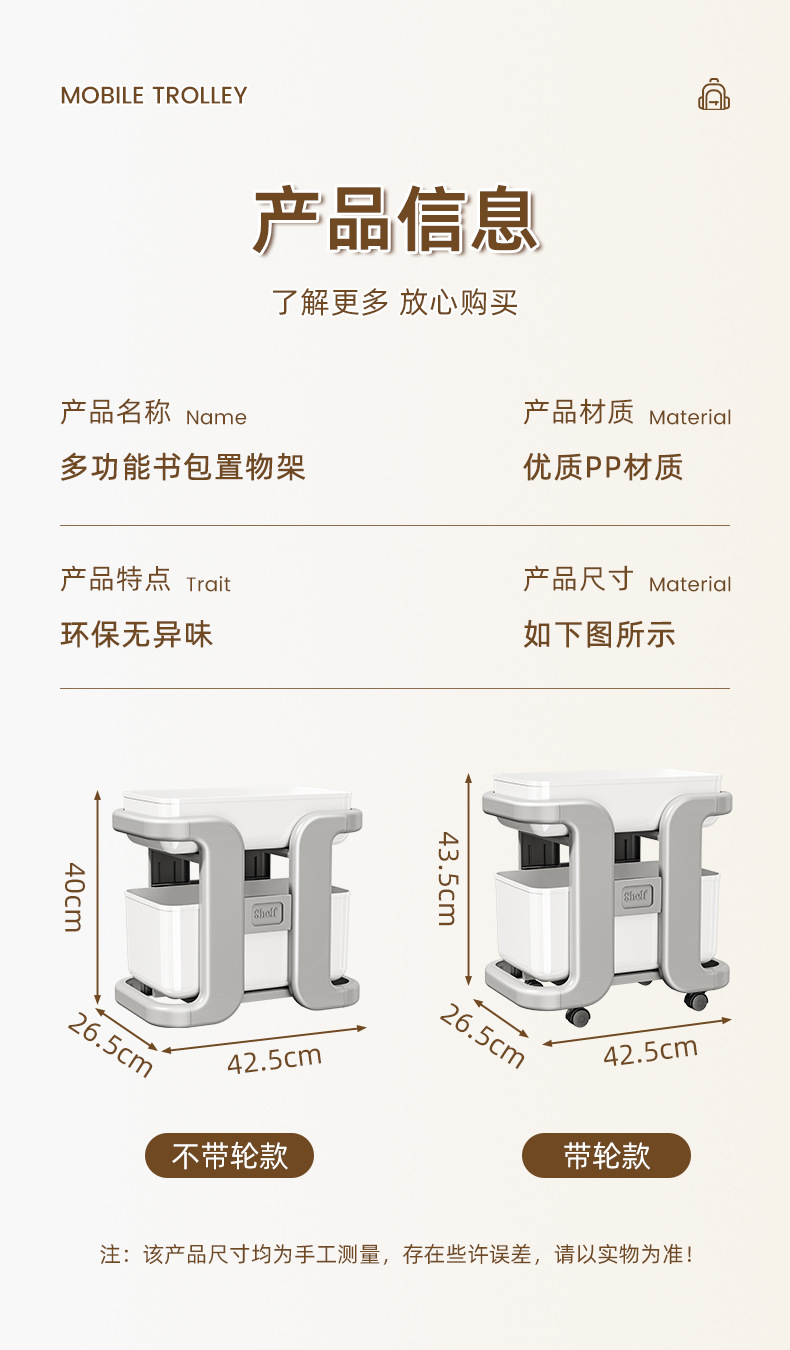 MOBILE TROLLEY

产品信息

了解更多 放心购买

产品名称 Name
多功能书包置物架

产品材质 Material
优质PP材质

产品特点 Trait
环保无异味

产品尺寸 Material
如下图所示

40cm
Shelf
26.5cm
42.5cm

43.5cm
Shelf
26.5cm
42.5cm

不带轮款

带轮款

注：该产品尺寸均为手工测量，存在些许误差，请以实物为准！