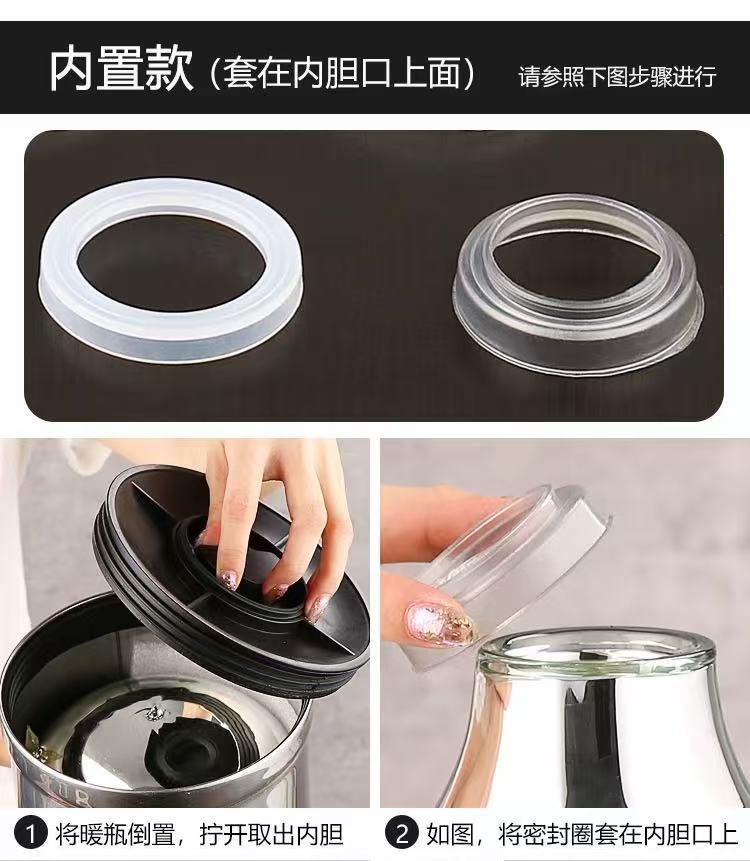 内置款（套在内胆口上面） 请参照下图步骤进行

1 将暖瓶倒置，拧开取出内胆

2 如图，将密封圈套在内胆口上