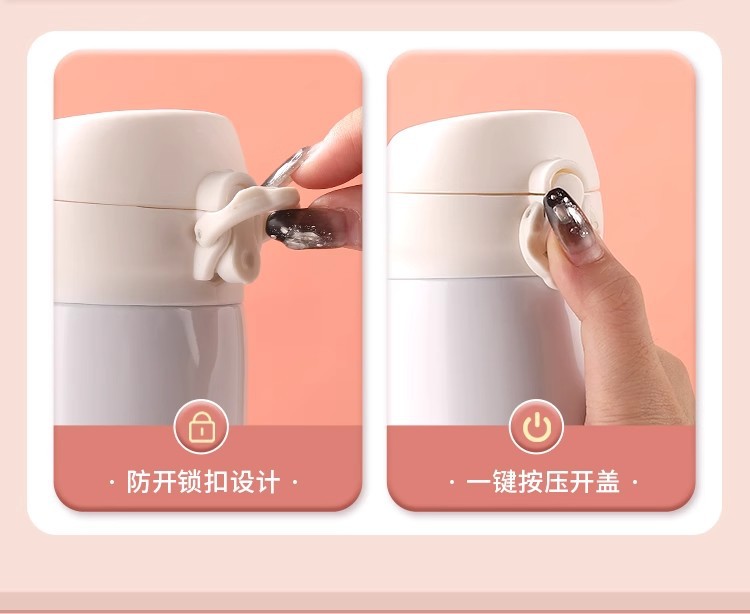 · 防开锁扣设计 ·

· 一键按压开盖 ·