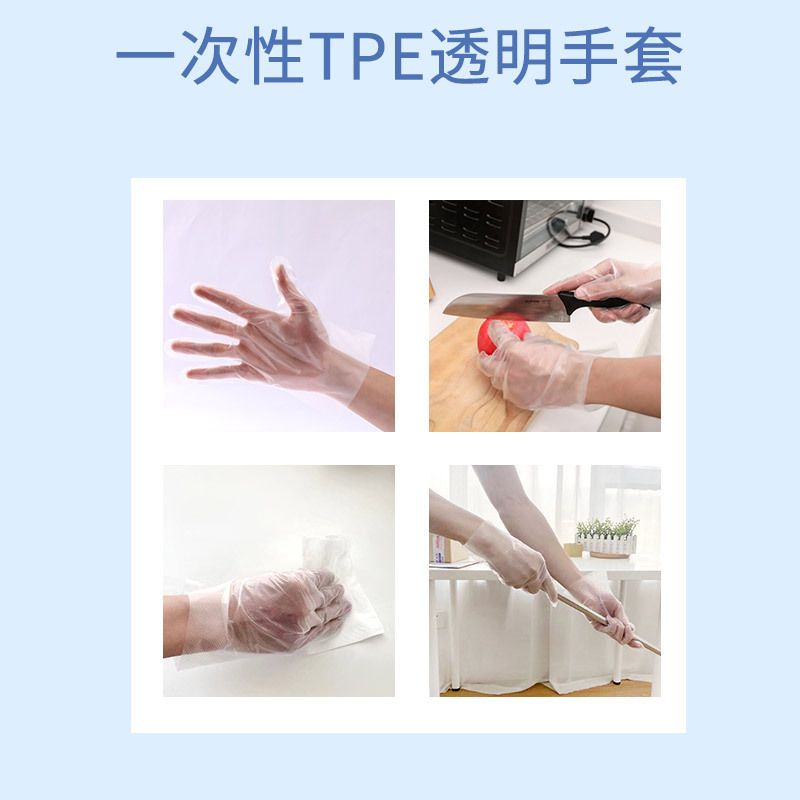 一次性TPE透明手套