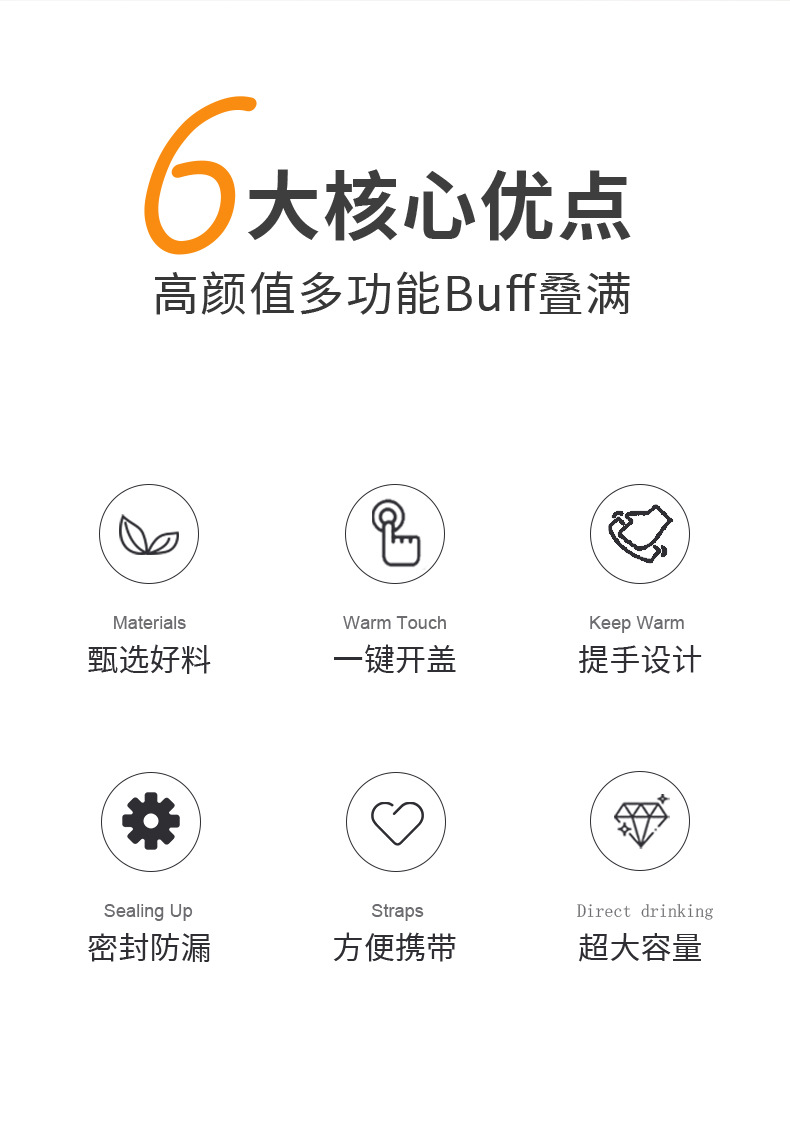 6大核心优点
高颜值多功能Buff叠满

Materials
甄选好料

Warm Touch
一键开盖

Keep Warm
提手设计

Sealing Up
密封防漏

Straps
方便携带

Direct drinking
超大容量