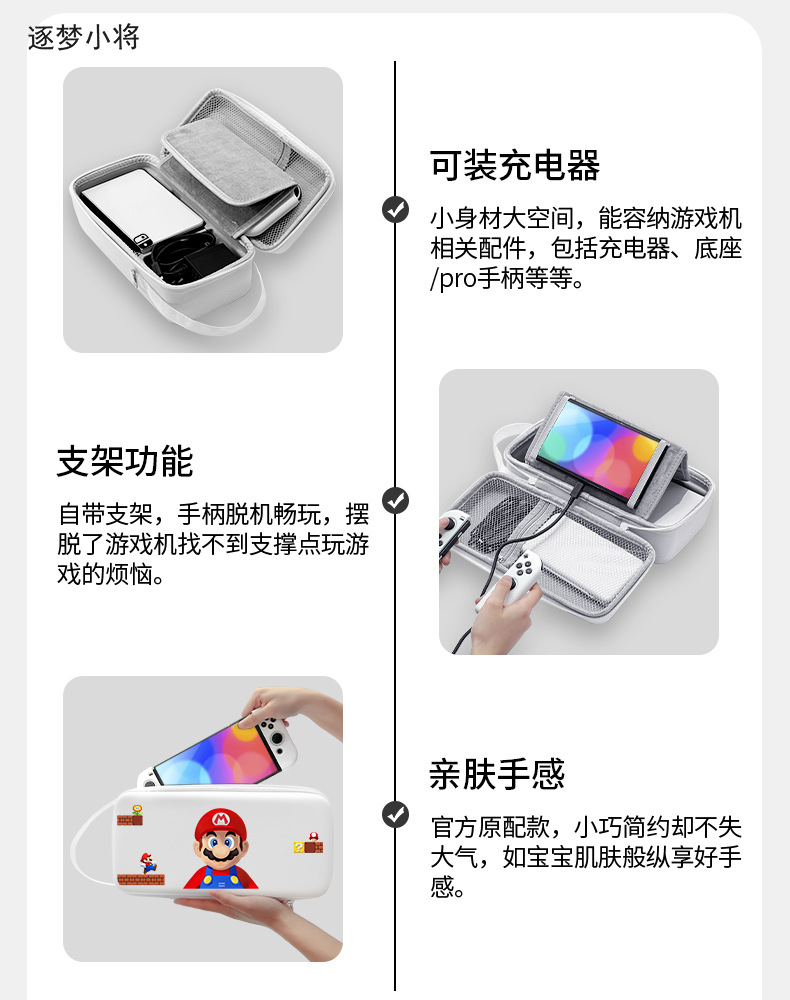 逐梦小将

可装充电器

小身材大空间，能容纳游戏机相关配件，包括充电器、底座/pro手柄等等。

支架功能

自带支架，手柄脱机畅玩，摆脱了游戏机找不到支撑点玩游戏的烦恼。

亲肤手感

官方原配款，小巧简约却不失大气，如宝宝肌肤般纵享好手感。