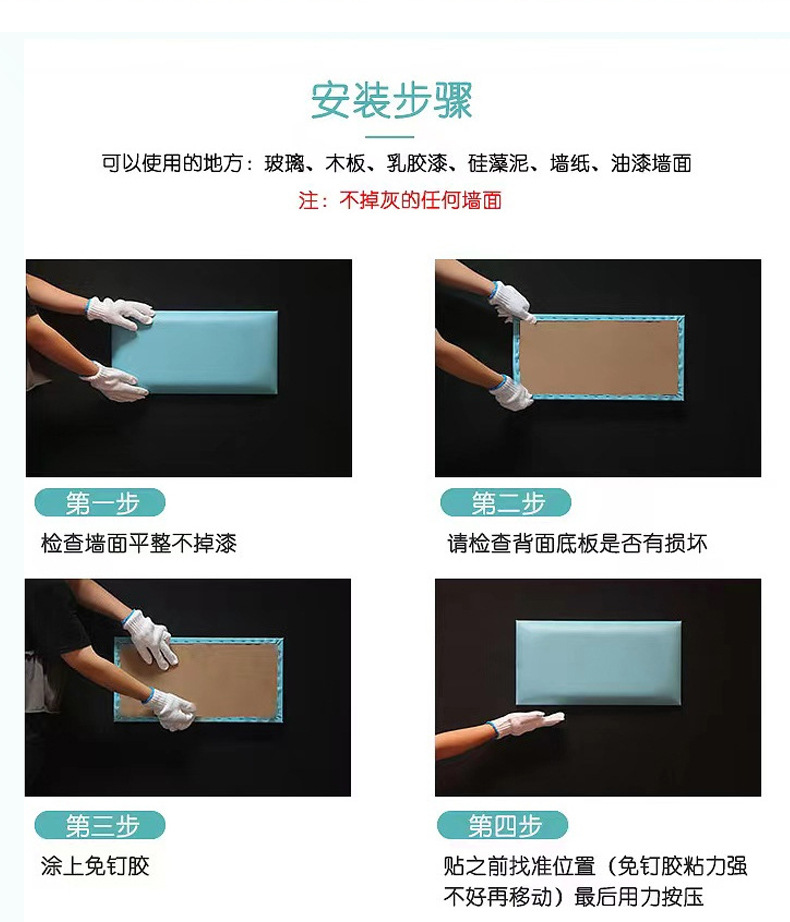 安装步骤

可以使用的地方：玻璃、木板、乳胶漆、硅藻泥、墙纸、油漆墙面

注：不掉灰的任何墙面

第一步

检查墙面平整不掉漆

第二步

请检查背面底板是否有损坏

第三步

涂上免钉胶

第四步

贴之前找准位置（免钉胶粘力强不好再移动）最后用力按压