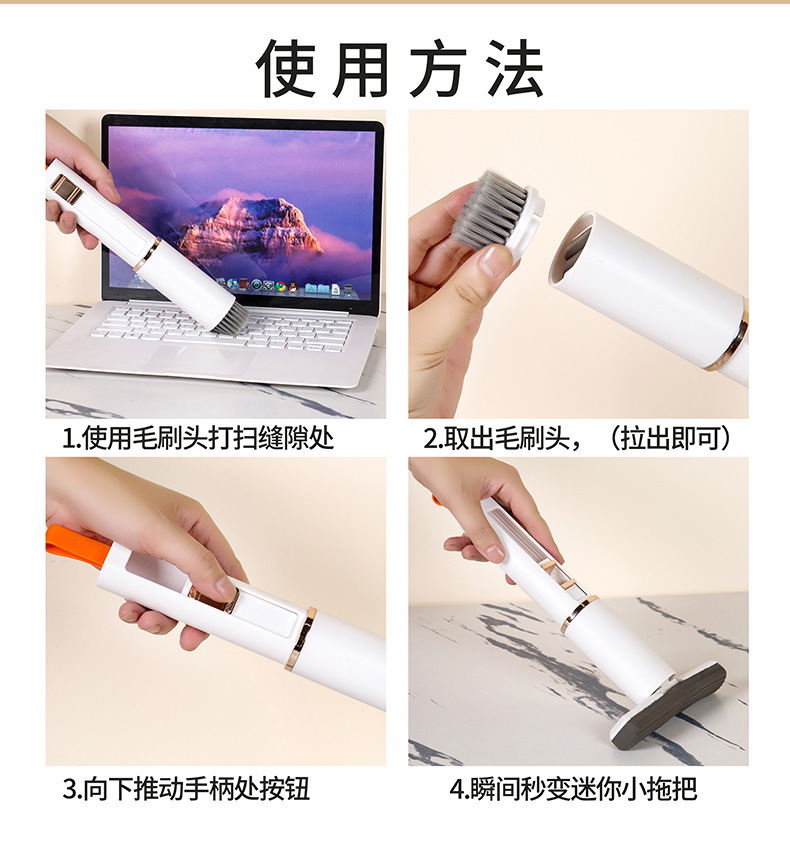 使用方法

1.使用毛刷头打扫缝隙处

2.取出毛刷头，（拉出即可）

3.向下推动手柄处按钮

4.瞬间秒变迷你小拖把