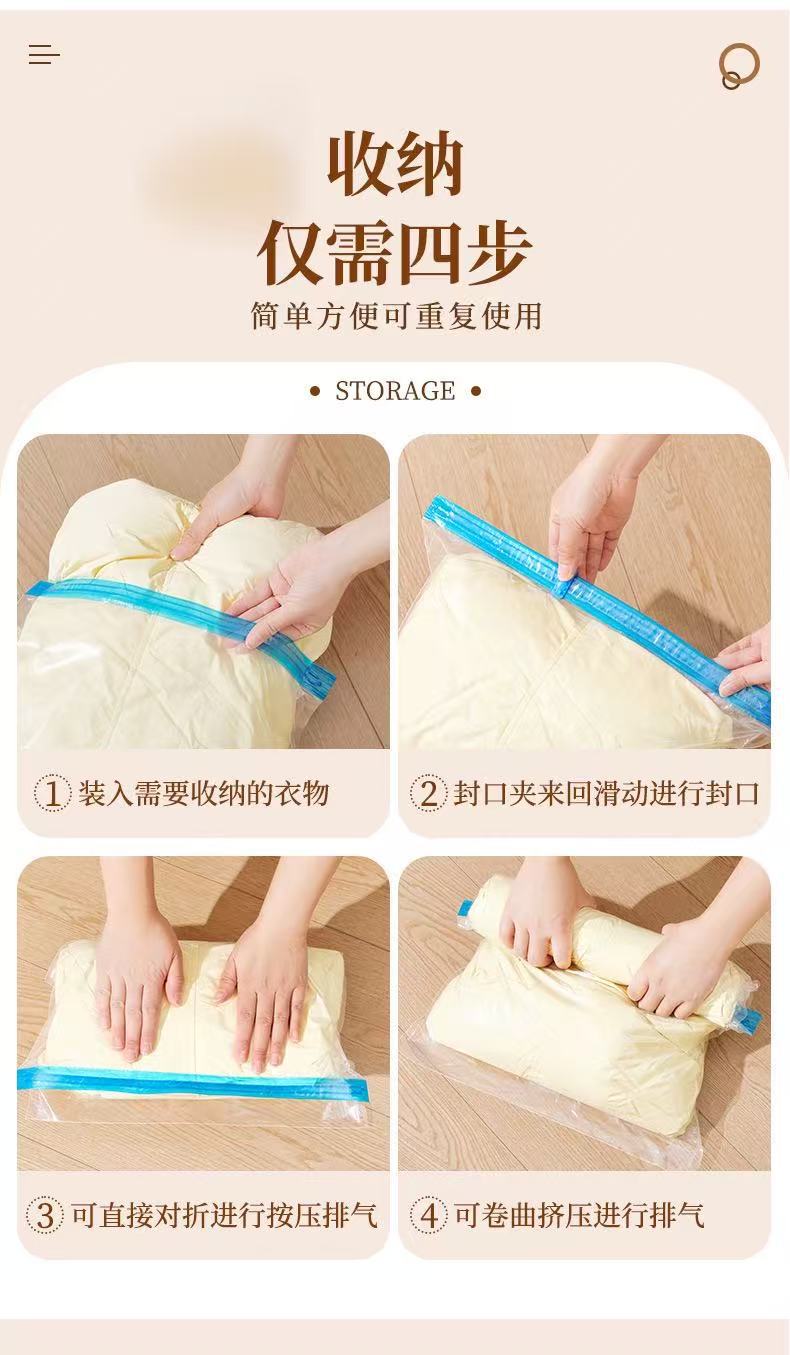 收纳
仅需四步
简单方便可重复使用

• STORAGE •

1 装入需要收纳的衣物

2 封口夹来回滑动进行封口

3 可直接对折进行按压排气

4 可卷曲挤压进行排气