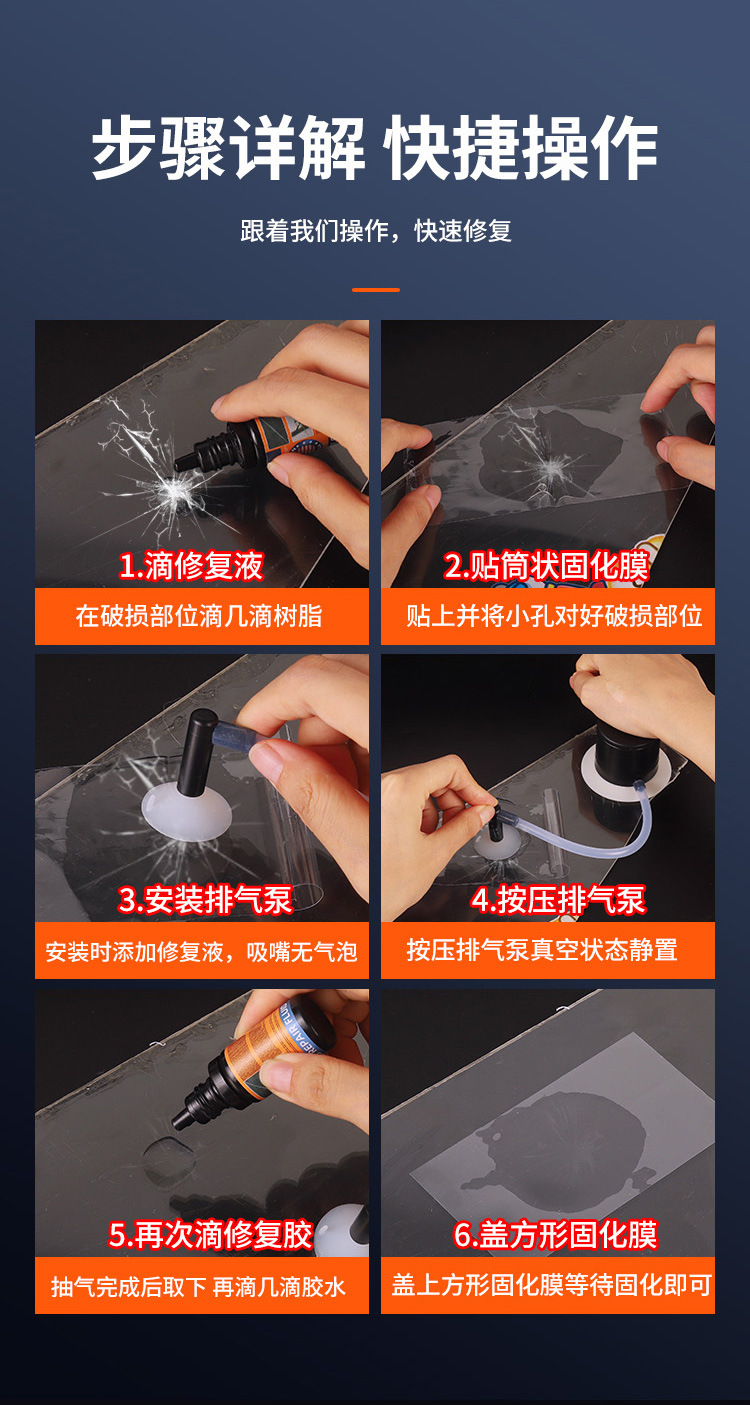 步骤详解 快捷操作

跟着我们操作，快速修复

1.滴修复液

在破损部位滴几滴树脂

2.贴筒状固化膜

贴上并将小孔对好破损部位

3.安装排气泵

安装时添加修复液，吸嘴无气泡

4.按压排气泵

按压排气泵真空状态静置

5.再次滴修复胶

抽气完成后取下 再滴几滴胶水

6.盖方形固化膜

盖上方形固化膜等待固化即可