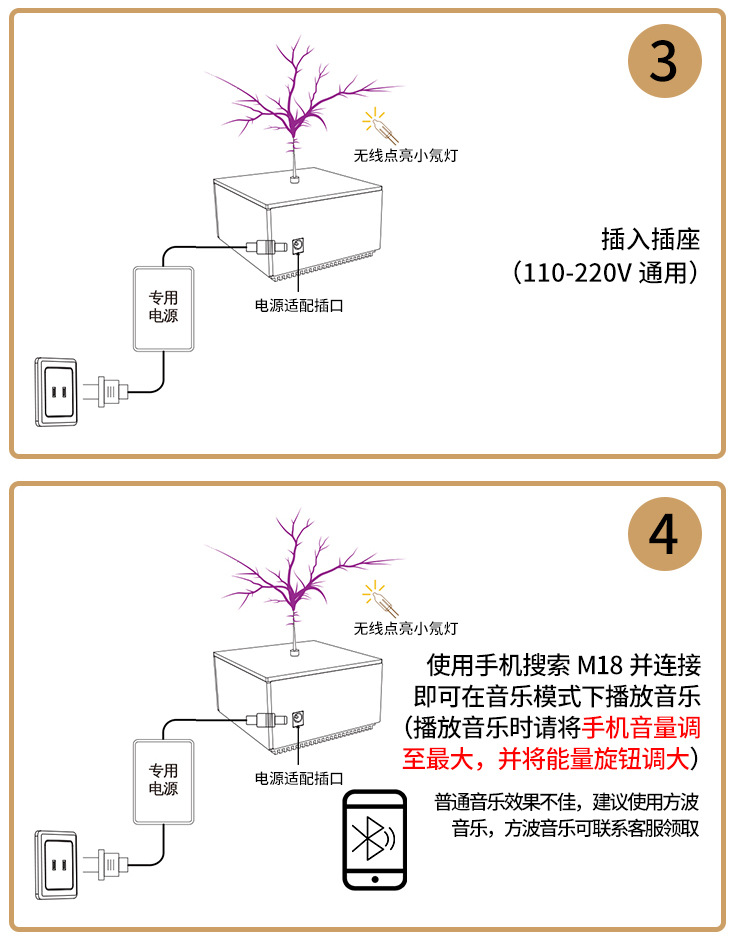 3

无线点亮小氖灯

专用电源

电源适配插口

插入插座
（110-220V 通用）

4

无线点亮小氖灯

专用电源

电源适配插口

使用手机搜索 M18 并连接
即可在音乐模式下播放音乐
（播放音乐时请将手机音量调至最大，并将能量旋钮调大）

普通音乐效果不佳，建议使用方波音乐，方波音乐可联系客服领取