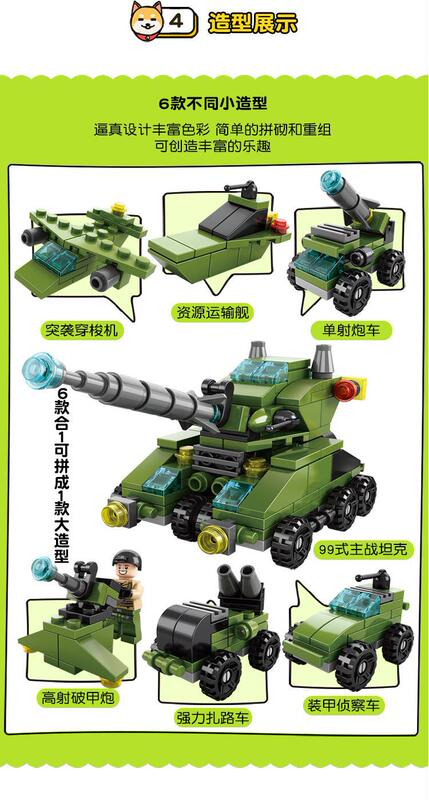 4 造型展示

6款不同小造型

逼真设计丰富色彩 简单的拼砌和重组
可创造丰富的乐趣

突袭穿梭机

资源运输舰

单射炮车

6款合1可拼成1款大造型

99式主战坦克

高射破甲炮

强力扎路车

装甲侦察车