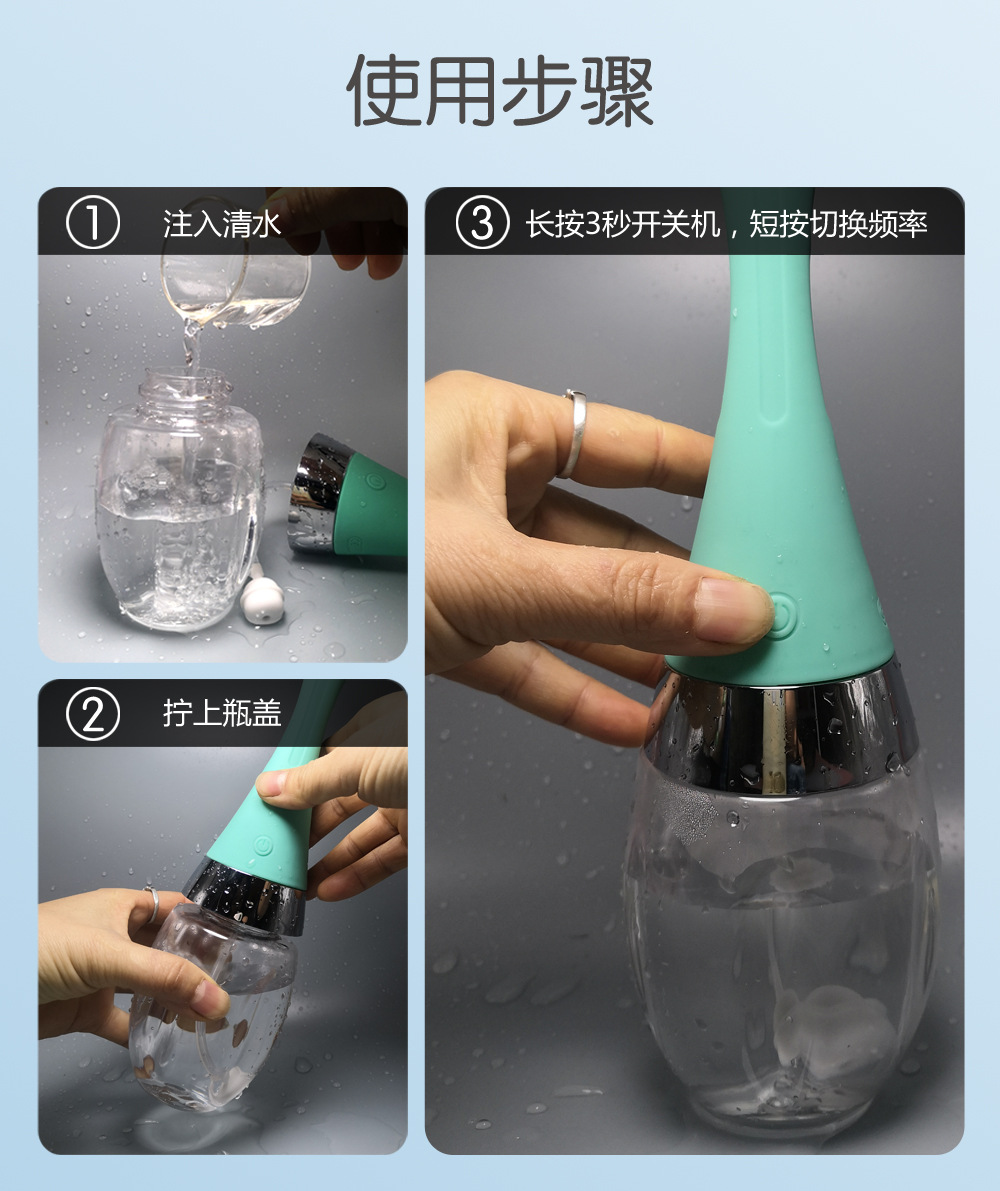 使用步骤

① 注入清水

② 拧上瓶盖

③ 长按3秒开关机，短按切换频率