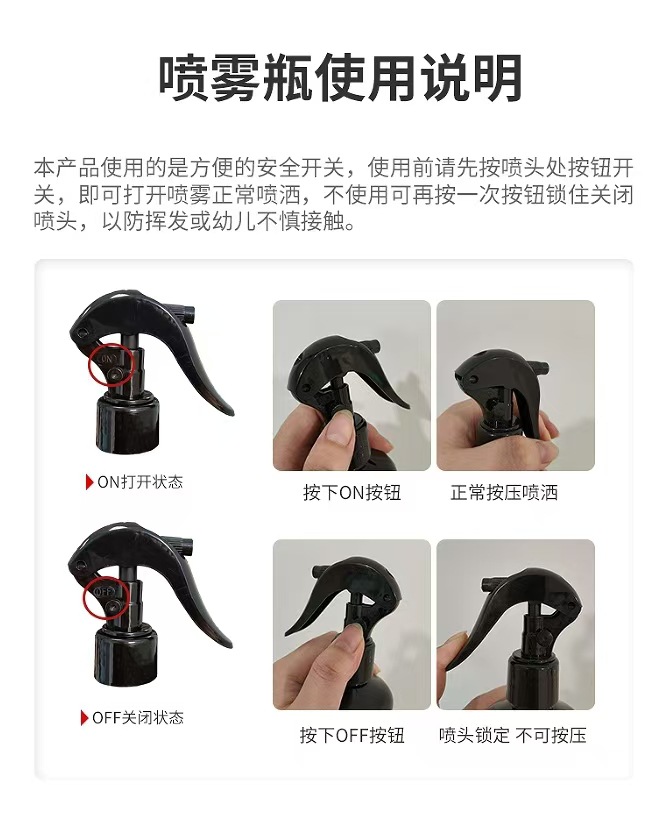 喷雾瓶使用说明

本产品使用的是方便的安全开关，使用前请先按喷头处按钮开关，即可打开喷雾正常喷洒，不使用可再按一次按钮锁住关闭喷头，以防挥发或幼儿不慎接触。

ON

ON打开状态

按下ON按钮

正常按压喷洒

OFF

OFF关闭状态

按下OFF按钮

喷头锁定 不可按压