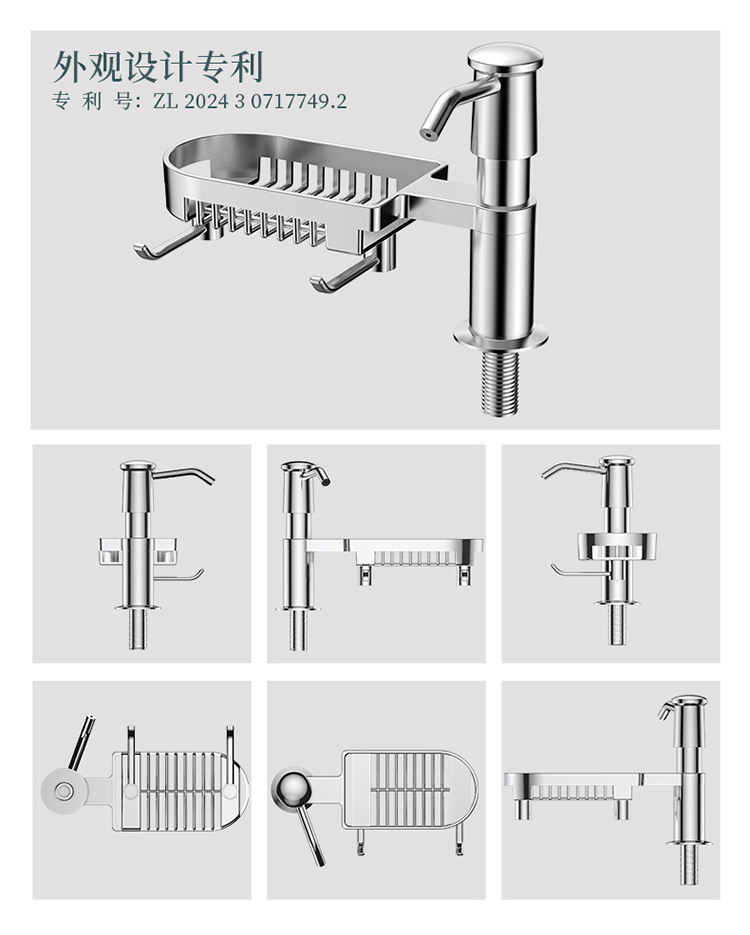 外观设计专利
专 利 号: ZL 2024 3 0717749.2