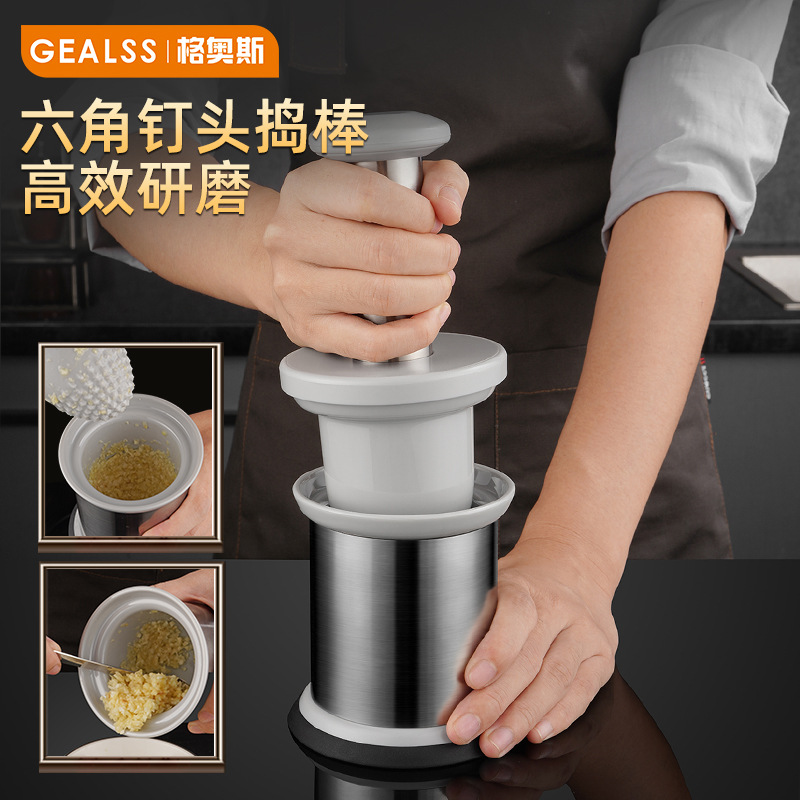 GEALSS | 格奥斯

六角钉头捣棒
高效研磨