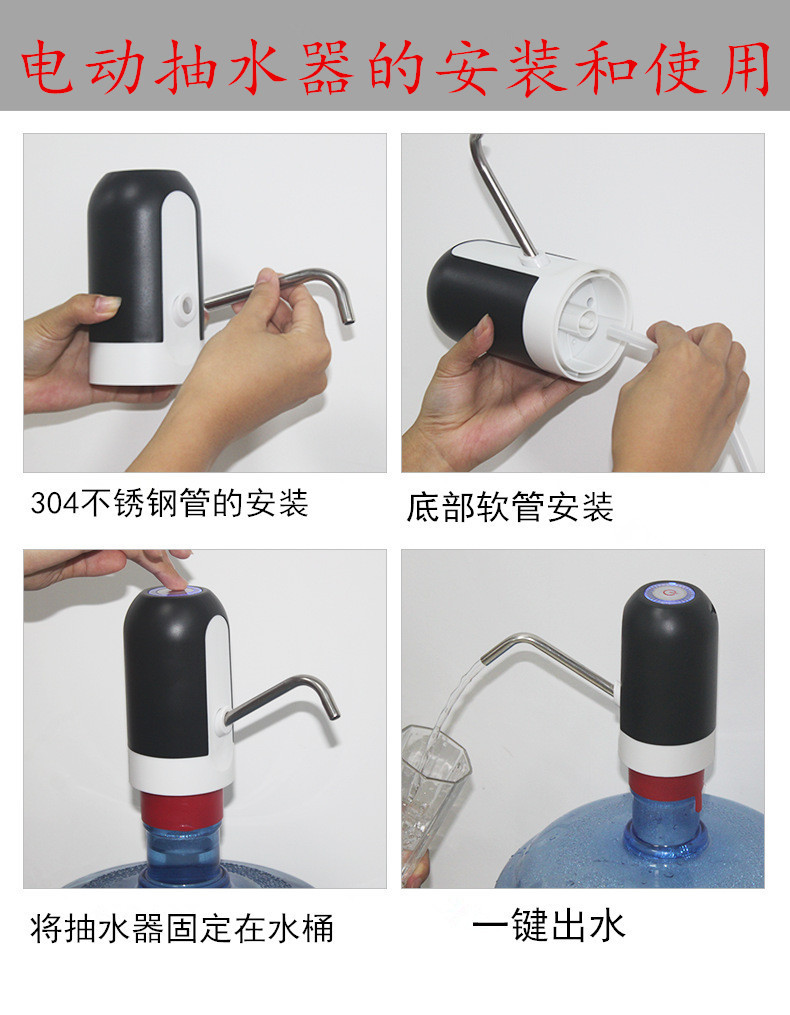 电动抽水器的安装和使用

304不锈钢管的安装

底部软管安装

将抽水器固定在水桶

一键出水