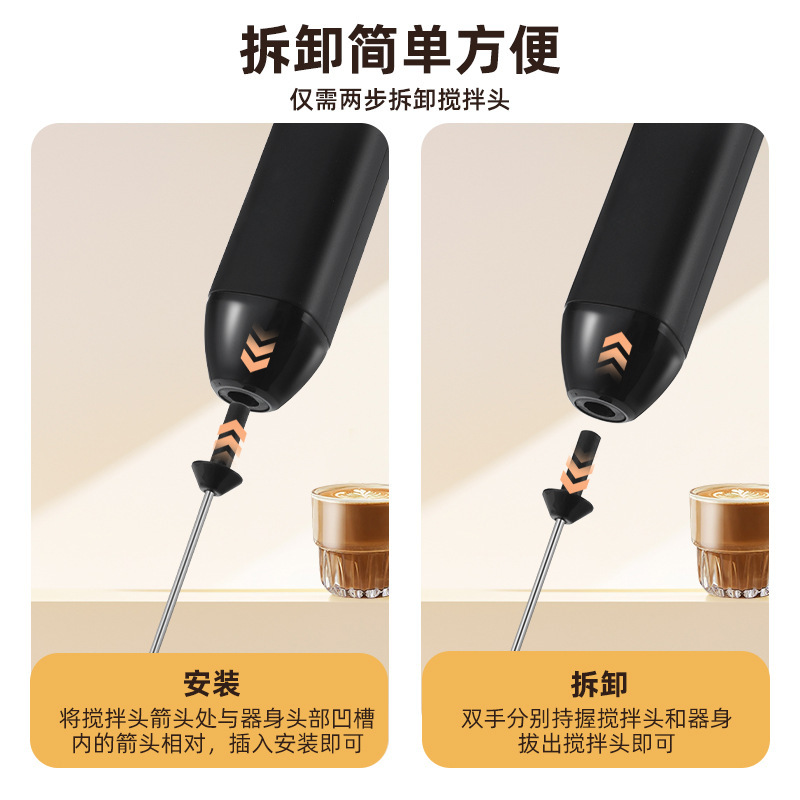 拆卸简单方便

仅需两步拆卸搅拌头

安装

将搅拌头箭头处与器身头部凹槽内的箭头相对，插入安装即可

拆卸

双手分别持握搅拌头和器身拔出搅拌头即可