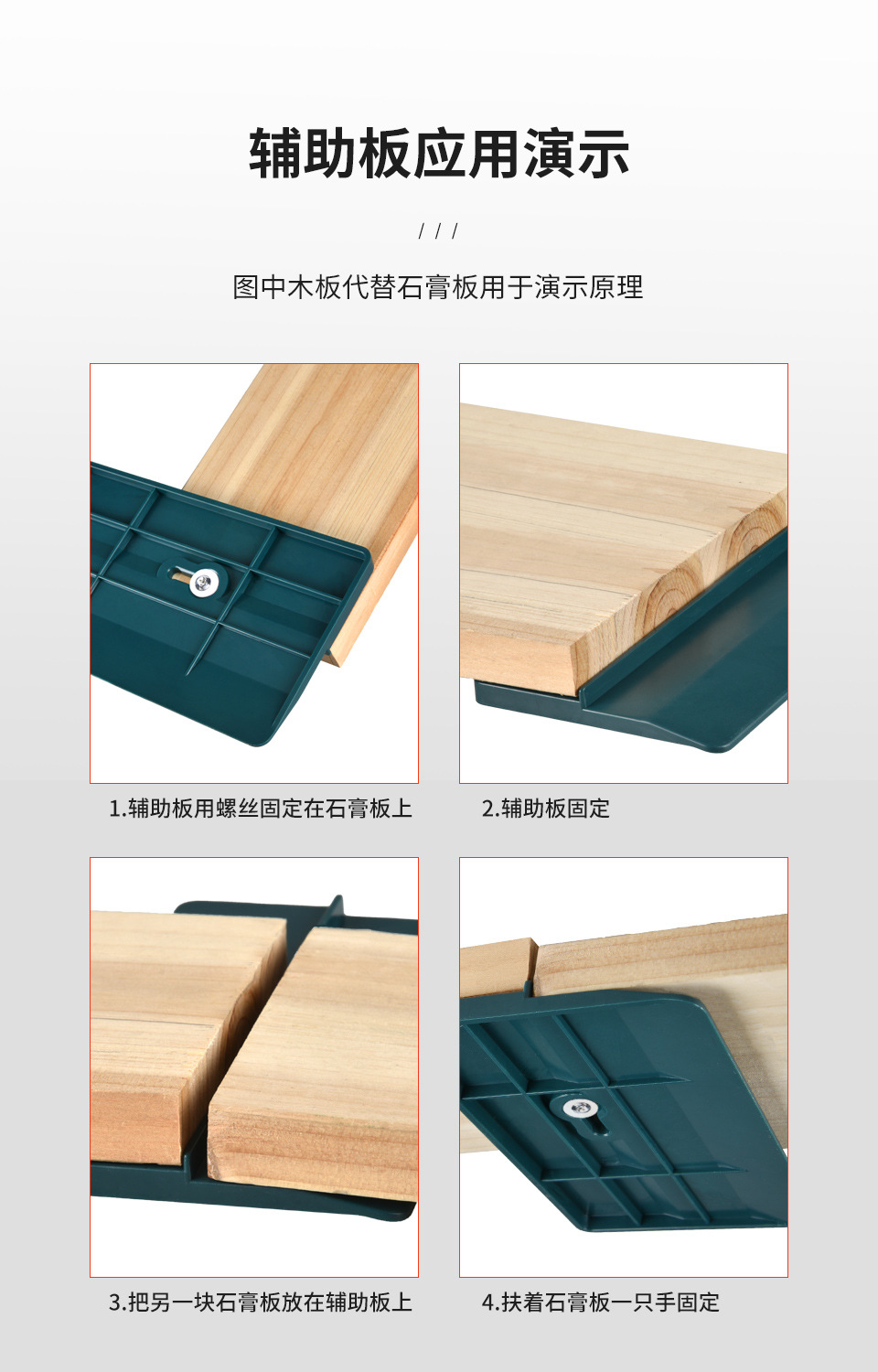 辅助板应用演示

/ / /

图中木板代替石膏板用于演示原理

1.辅助板用螺丝固定在石膏板上

2.辅助板固定

3.把另一块石膏板放在辅助板上

4.扶着石膏板一只手固定