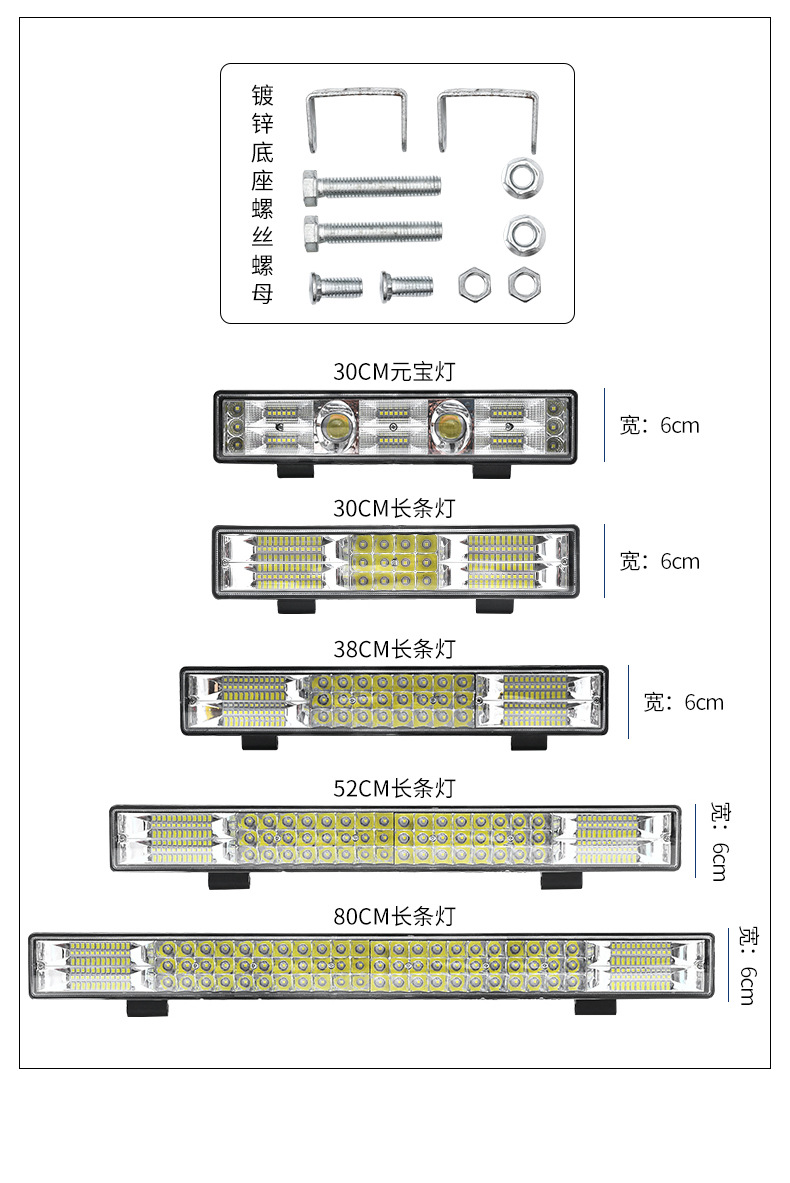 镀锌底座螺丝螺母

30CM元宝灯

宽：6cm

30CM长条灯

宽：6cm

38CM长条灯

宽：6cm

52CM长条灯

宽：6cm

80CM长条灯

宽：6cm