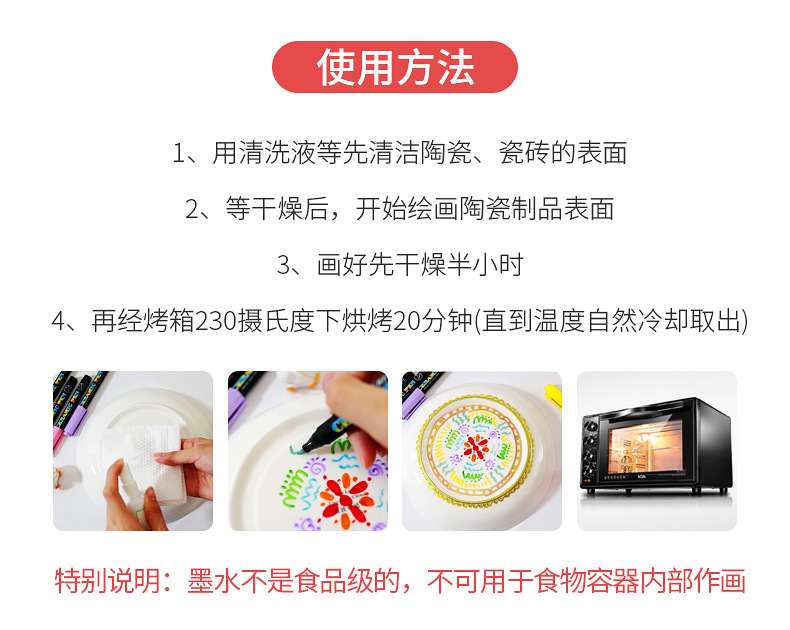 使用方法

1、用清洗液等先清洁陶瓷、瓷砖的表面

2、等干燥后，开始绘画陶瓷制品表面

3、画好先干燥半小时

4、再经烤箱230摄氏度下烘烤20分钟(直到温度自然冷却取出)

特别说明：墨水不是食品级的，不可用于食物容器内部作画