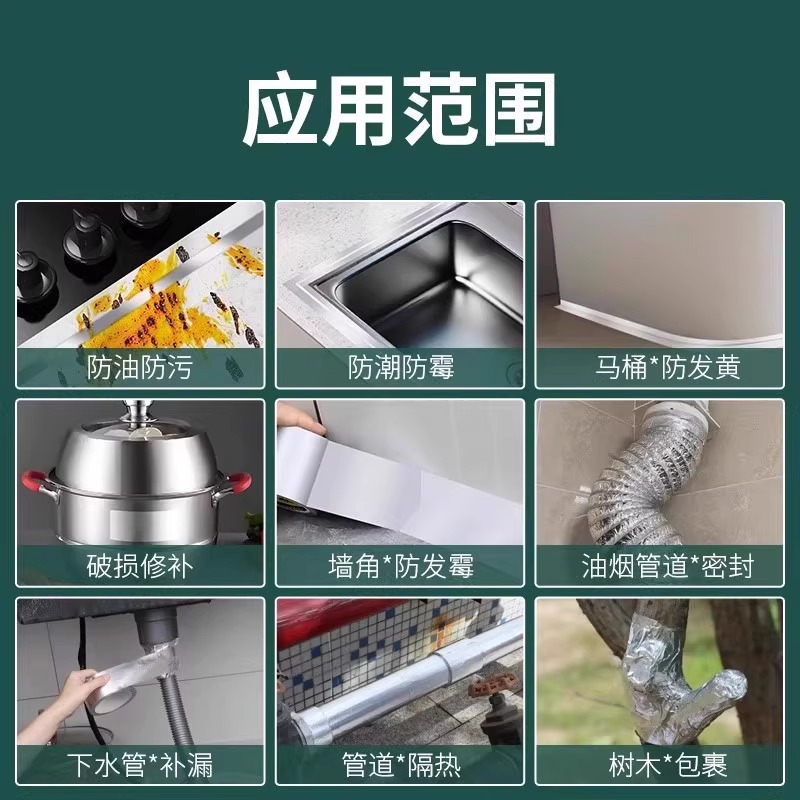 应用范围

防油防污

防潮防霉

马桶*防发黄

破损修补

墙角*防发霉

油烟管道*密封

下水管*补漏

管道*隔热

树木*包裹