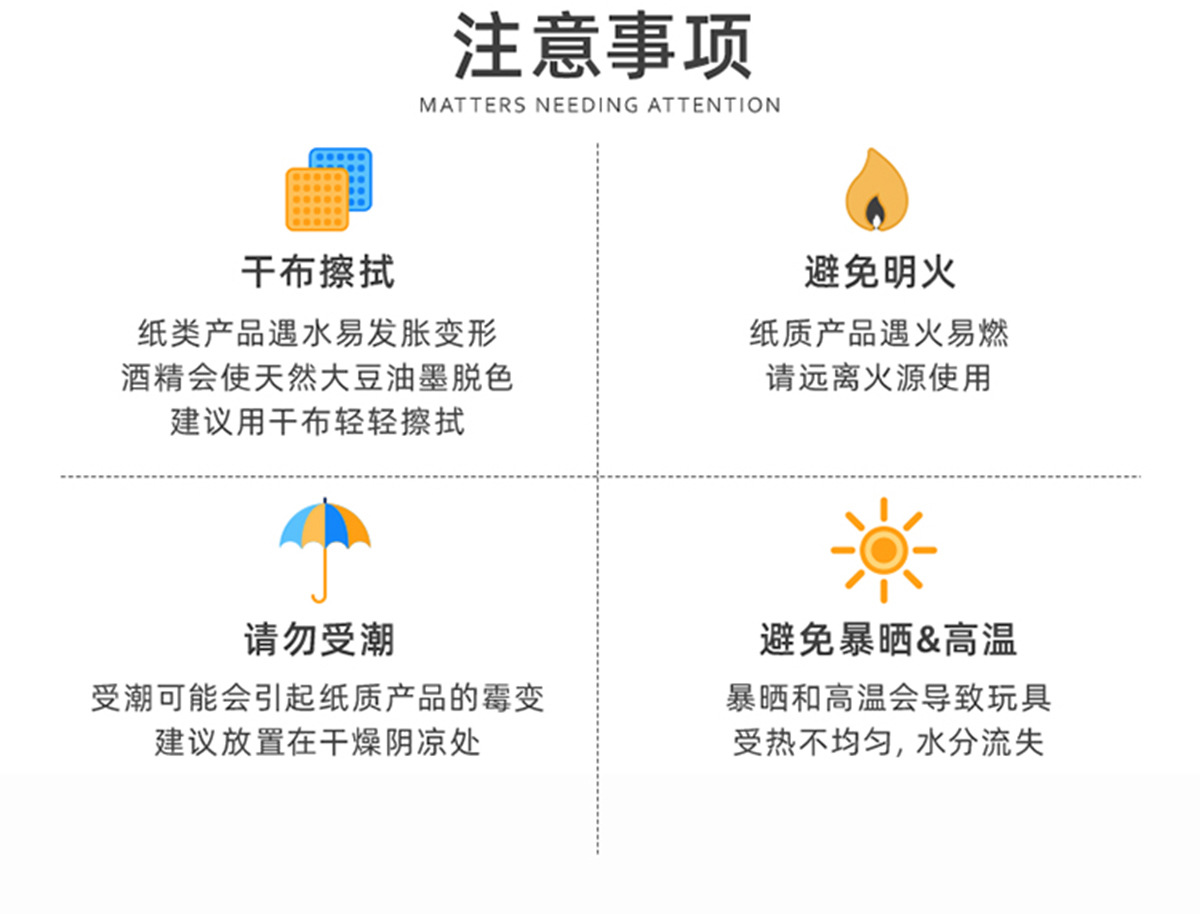 注意事项

MATTERS NEEDING ATTENTION

干布擦拭

纸类产品遇水易发胀变形
酒精会使天然大豆油墨脱色
建议用干布轻轻擦拭

避免明火

纸质产品遇火易燃
请远离火源使用

请勿受潮

受潮可能会引起纸质产品的霉变
建议放置在干燥阴凉处

避免暴晒&高温

暴晒和高温会导致玩具
受热不均匀，水分流失