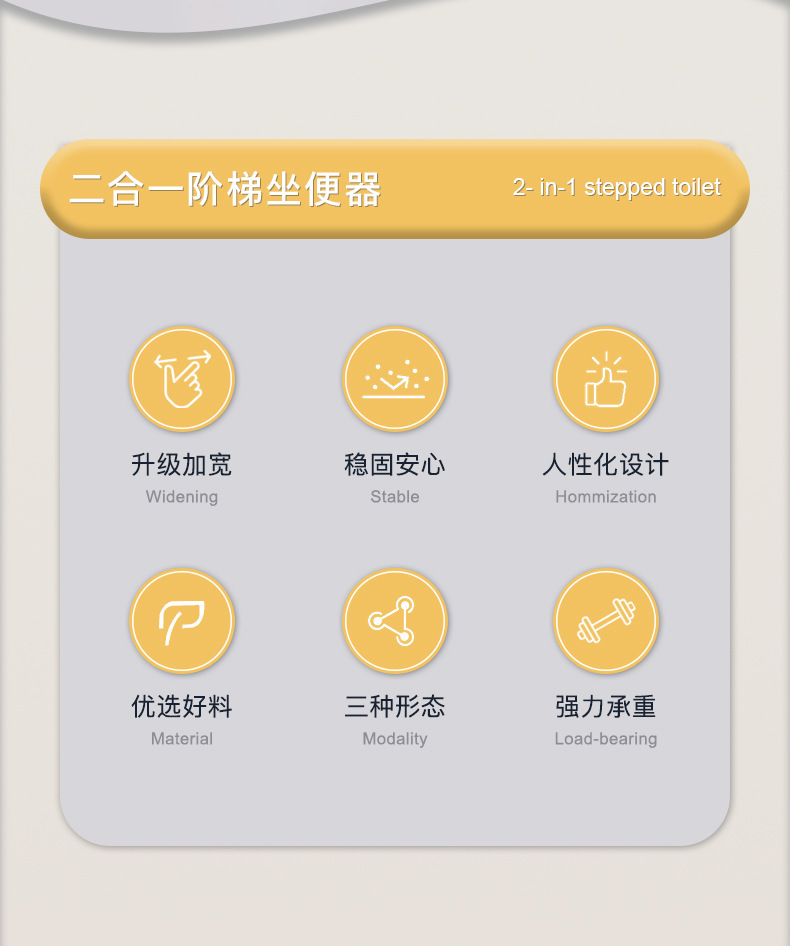 二合一阶梯坐便器

2- in-1 stepped toilet

升级加宽
Widening

稳固安心
Stable

人性化设计
Hommization

优选好料
Material

三种形态
Modality

强力承重
Load-bearing