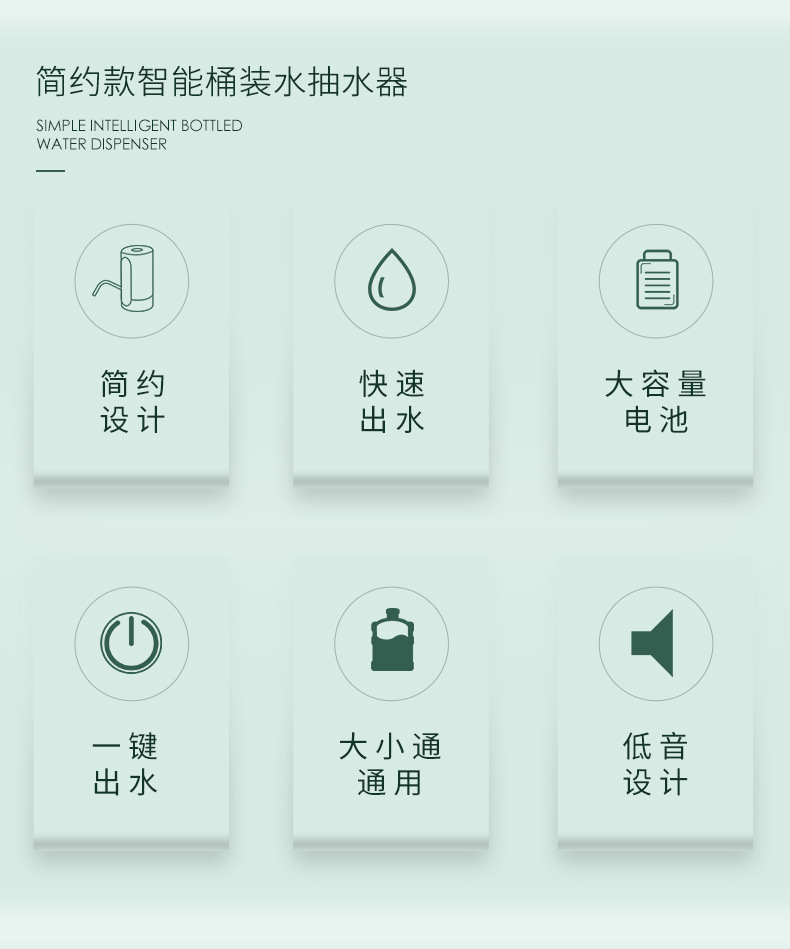 简约款智能桶装水抽水器

SIMPLE INTELLIGENT BOTTLED
WATER DISPENSER

简约
设计

快速
出水

大容量
电池

一键
出水

大小通
通用

低音
设计