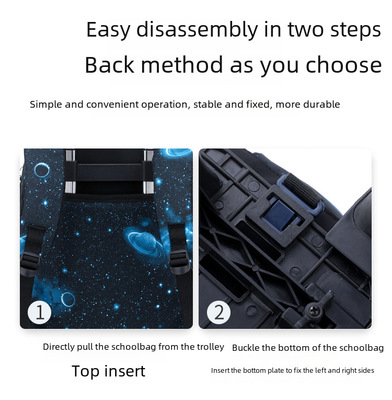 Easy disassembly in two steps
Back method as you choose

Simple and convenient operation, stable and fixed, more durable

1

2

Directly pull the schoolbag from the trolley

Top insert

Buckle the bottom of the schoolbag

Insert the bottom plate to fix the left and right sides