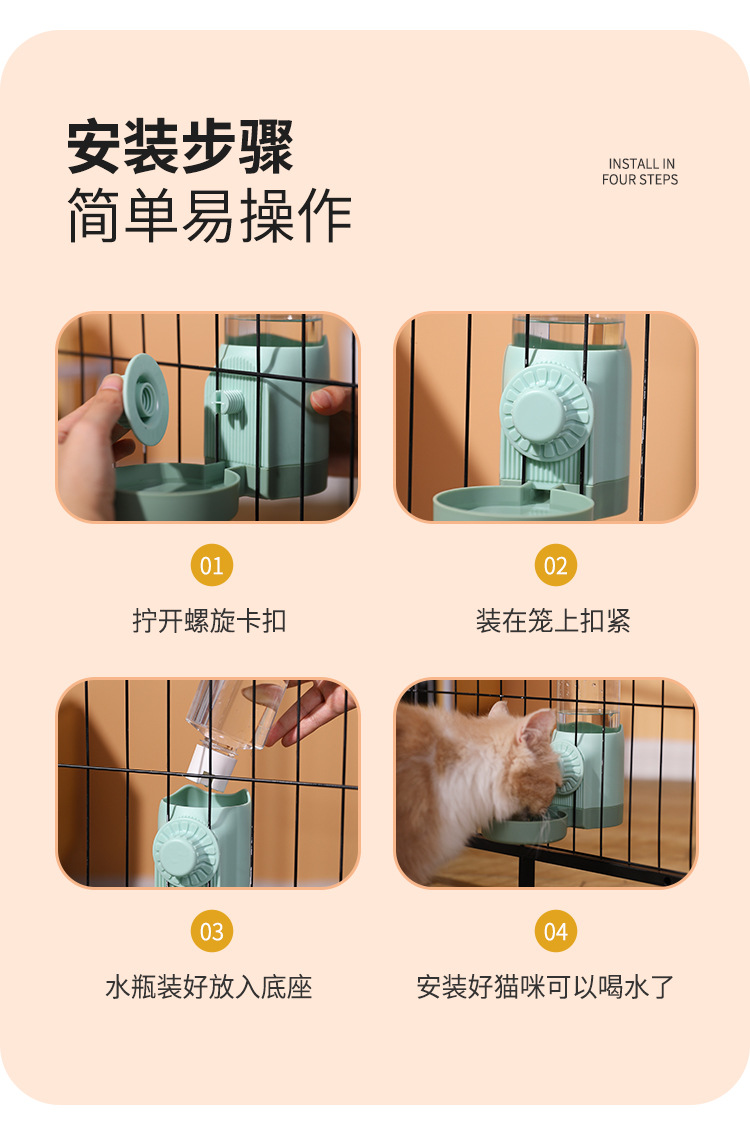 安装步骤
简单易操作

INSTALL IN
FOUR STEPS

01
拧开螺旋卡扣

02
装在笼上扣紧

03
水瓶装好放入底座

04
安装好猫咪可以喝水了