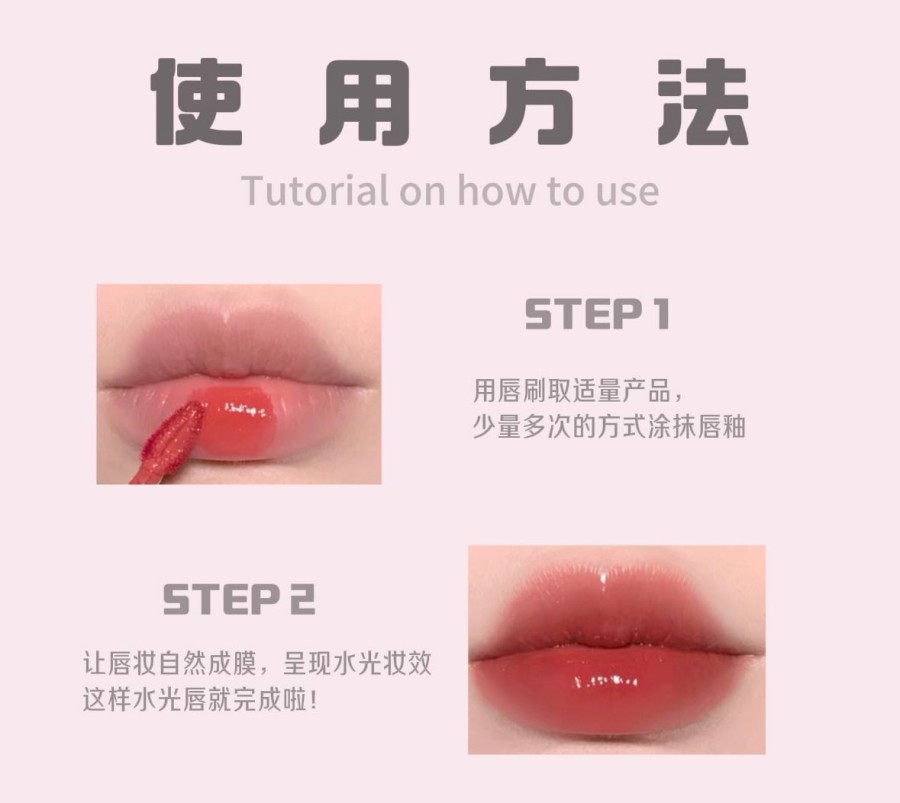 使用方法

Tutorial on how to use

STEP 1

用唇刷取适量产品，
少量多次的方式涂抹唇釉

STEP 2

让唇妆自然成膜，呈现水光妆效
这样水光唇就完成啦！