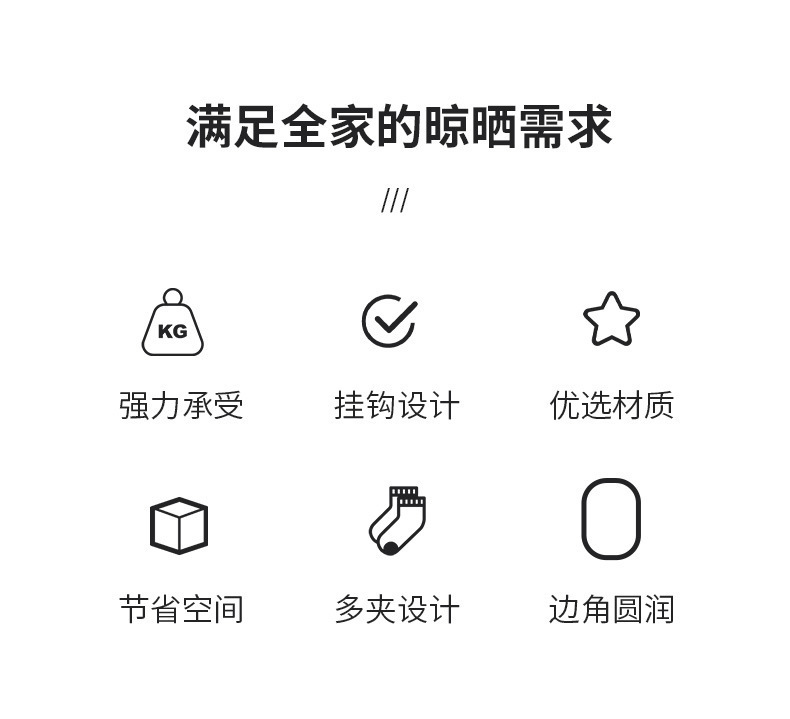 满足全家的晾晒需求

///

KG

强力承受

挂钩设计

优选材质

节省空间

多夹设计

边角圆润