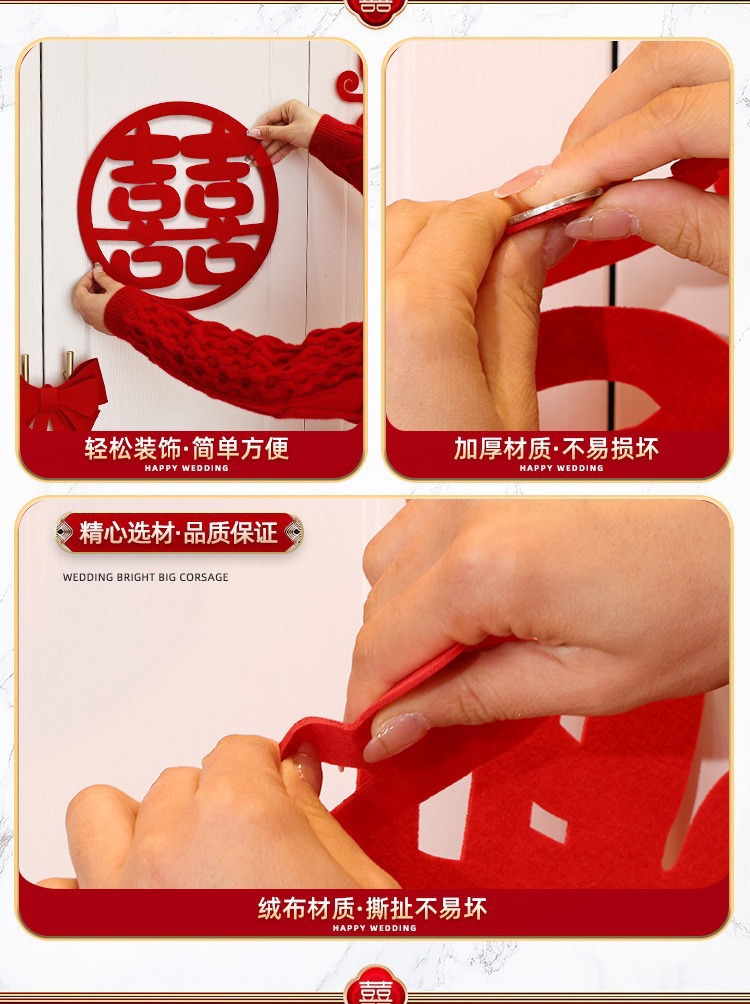 囍

轻松装饰·简单方便
HAPPY WEDDING

加厚材质·不易损坏
HAPPY WEDDING

精心选材·品质保证
WEDDING BRIGHT BIG CORSAGE

绒布材质·撕扯不易坏
HAPPY WEDDING

囍