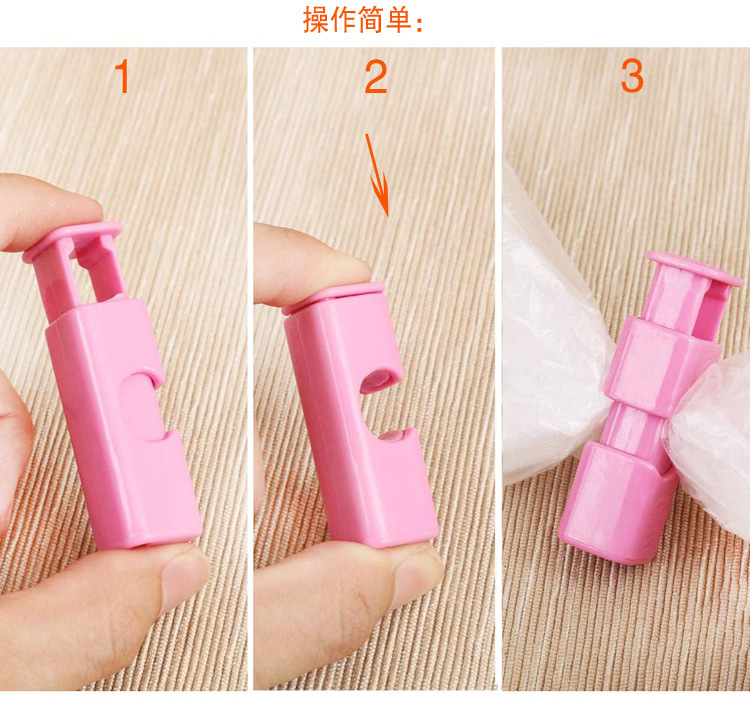 操作简单：

1

2

3