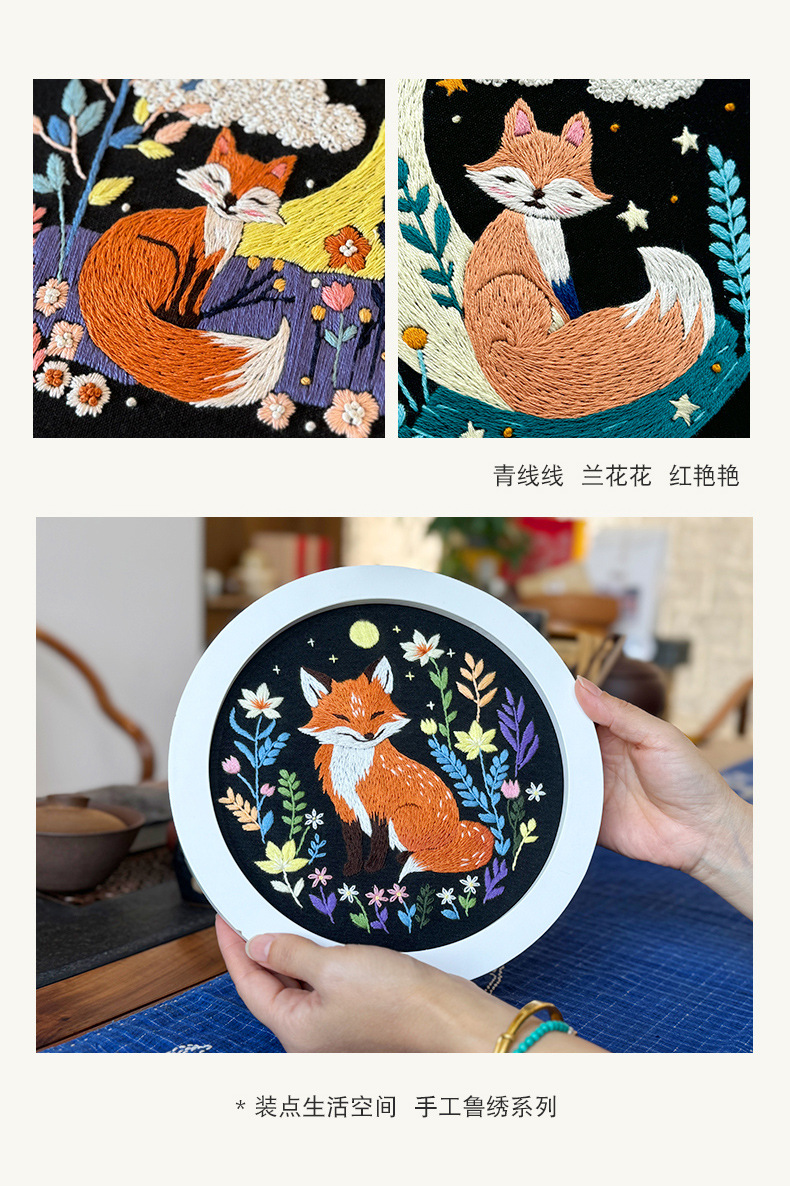 青线线　兰花花　红艳艳

* 装点生活空间　手工鲁绣系列