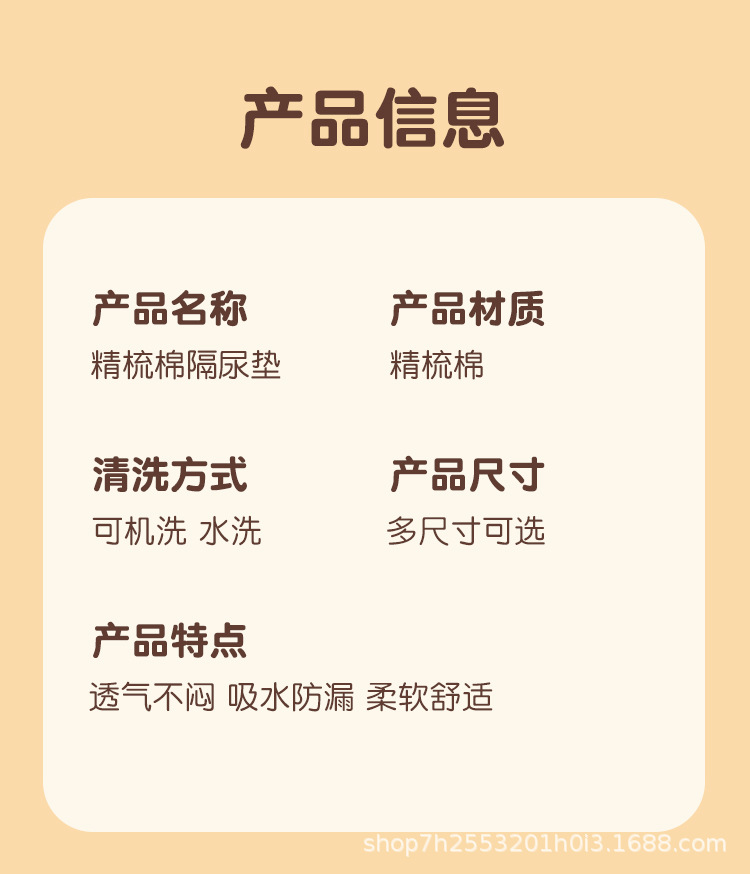 产品信息

产品名称
精梳棉隔尿垫

产品材质
精梳棉

清洗方式
可机洗 水洗

产品尺寸
多尺寸可选

产品特点
透气不闷 吸水防漏 柔软舒适

shop7h2553201h0i3.1688.com