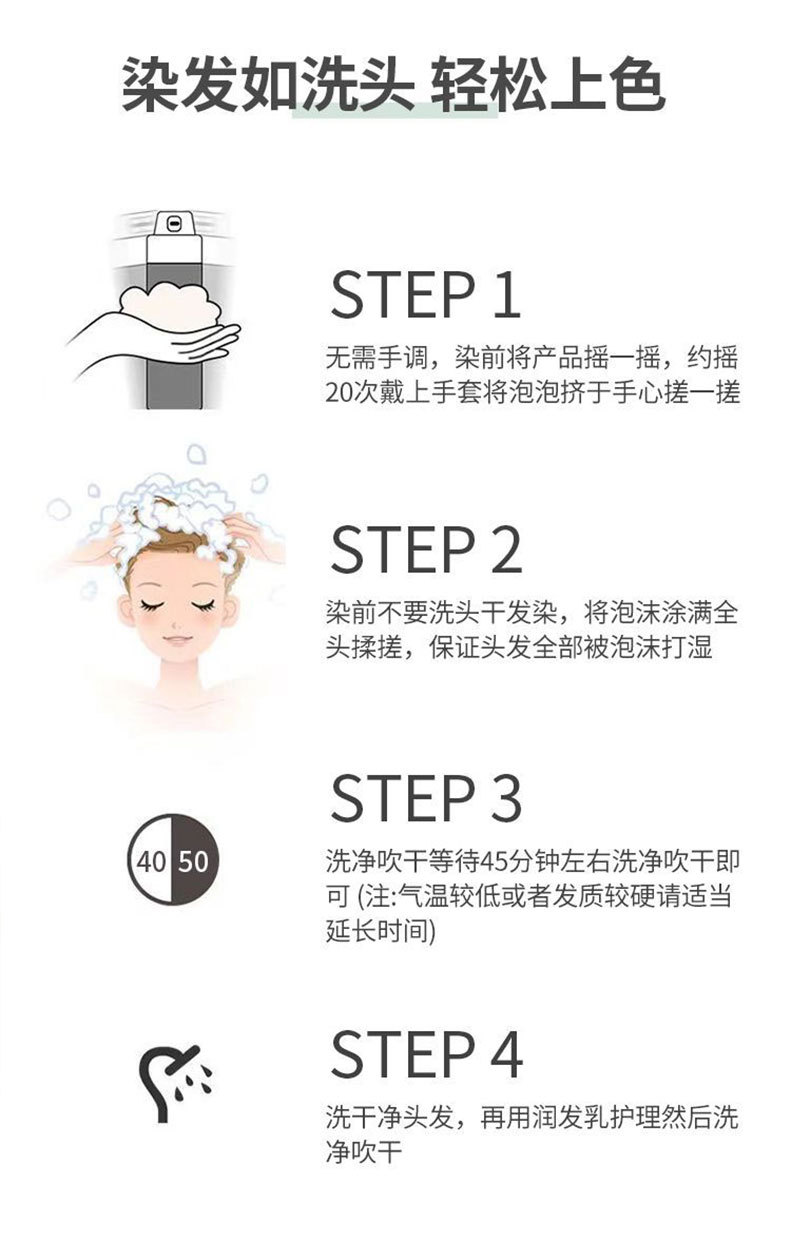 染发如洗头 轻松上色

STEP 1
无需手调，染前将产品摇一摇，约摇20次戴上手套将泡泡挤于手心搓一搓

STEP 2
染前不要洗头干发染，将泡沫涂满全头揉搓，保证头发全部被泡沫打湿

40 50

STEP 3
洗净吹干等待45分钟左右洗净吹干即可 (注:气温较低或者发质较硬请适当延长时间)

STEP 4
洗干净头发，再用润发乳护理然后洗净吹干