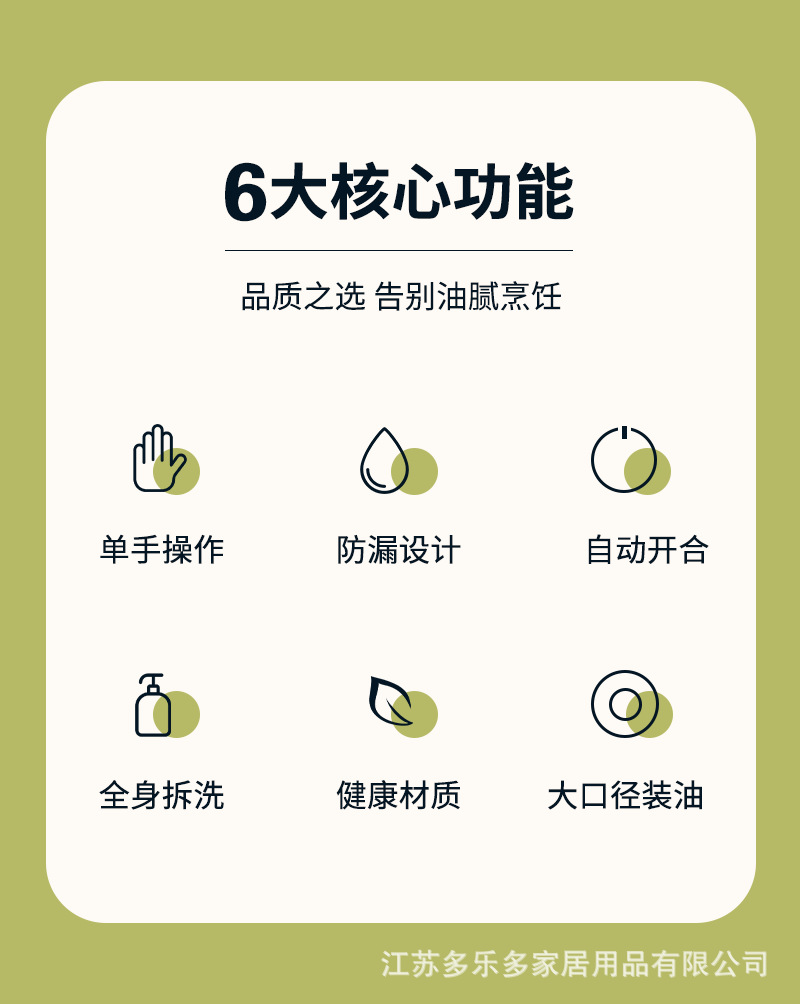 6大核心功能

品质之选 告别油腻烹饪

单手操作

防漏设计

自动开合

全身拆洗

健康材质

大口径装油

江苏多乐多家居用品有限公司